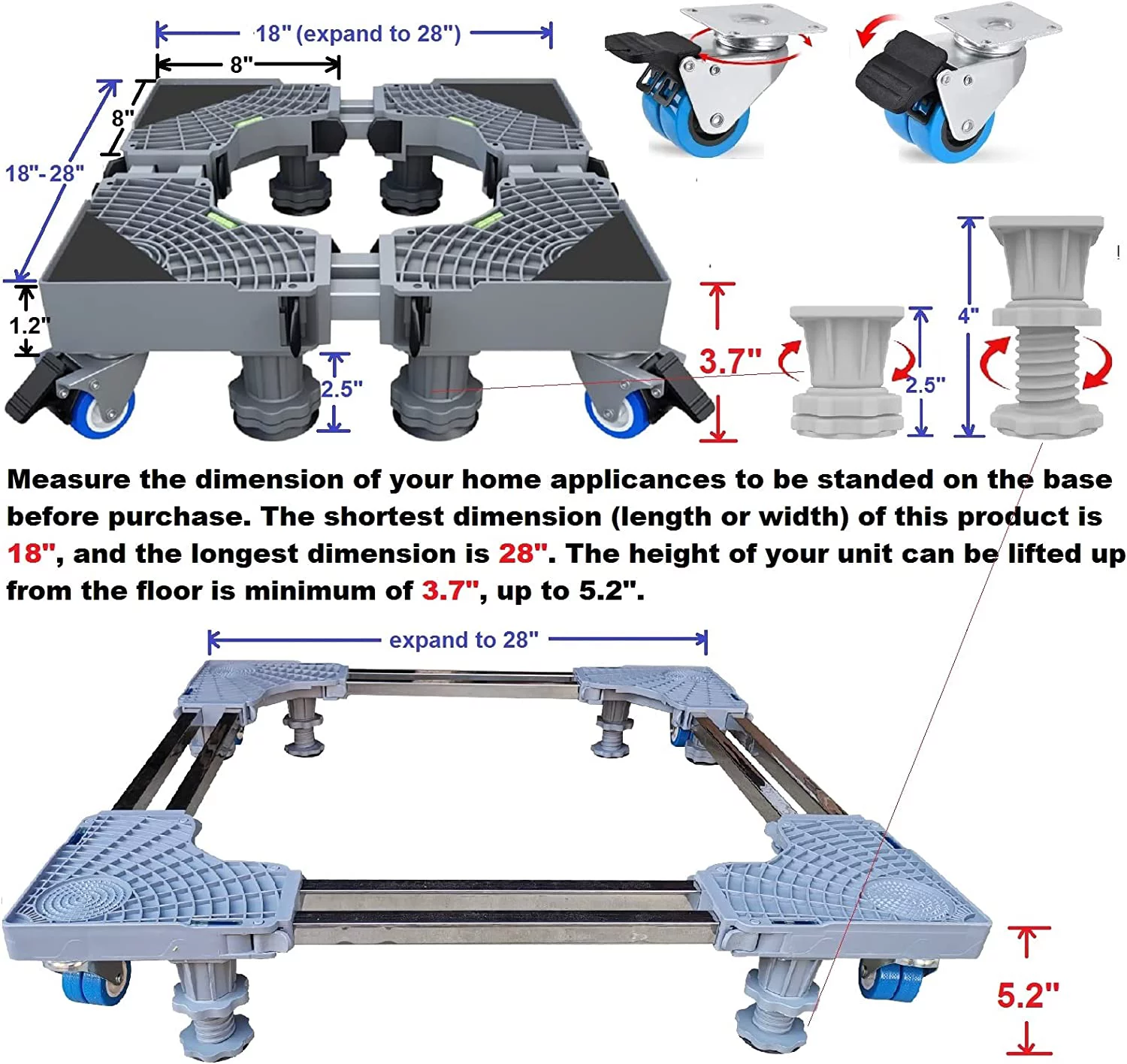 18" (expand to 28")

8"

8"

18"- 28"

1.2"

2.5"

3.7"

2.5"

4"

Measure the dimension of your home applicances to be standed on the base before purchase. The shortest dimension (length or width) of this product is 18", and the longest dimension is 28". The height of your unit can be lifted up from the floor is minimum of 3.7", up to 5.2".

expand to 28"

5.2"