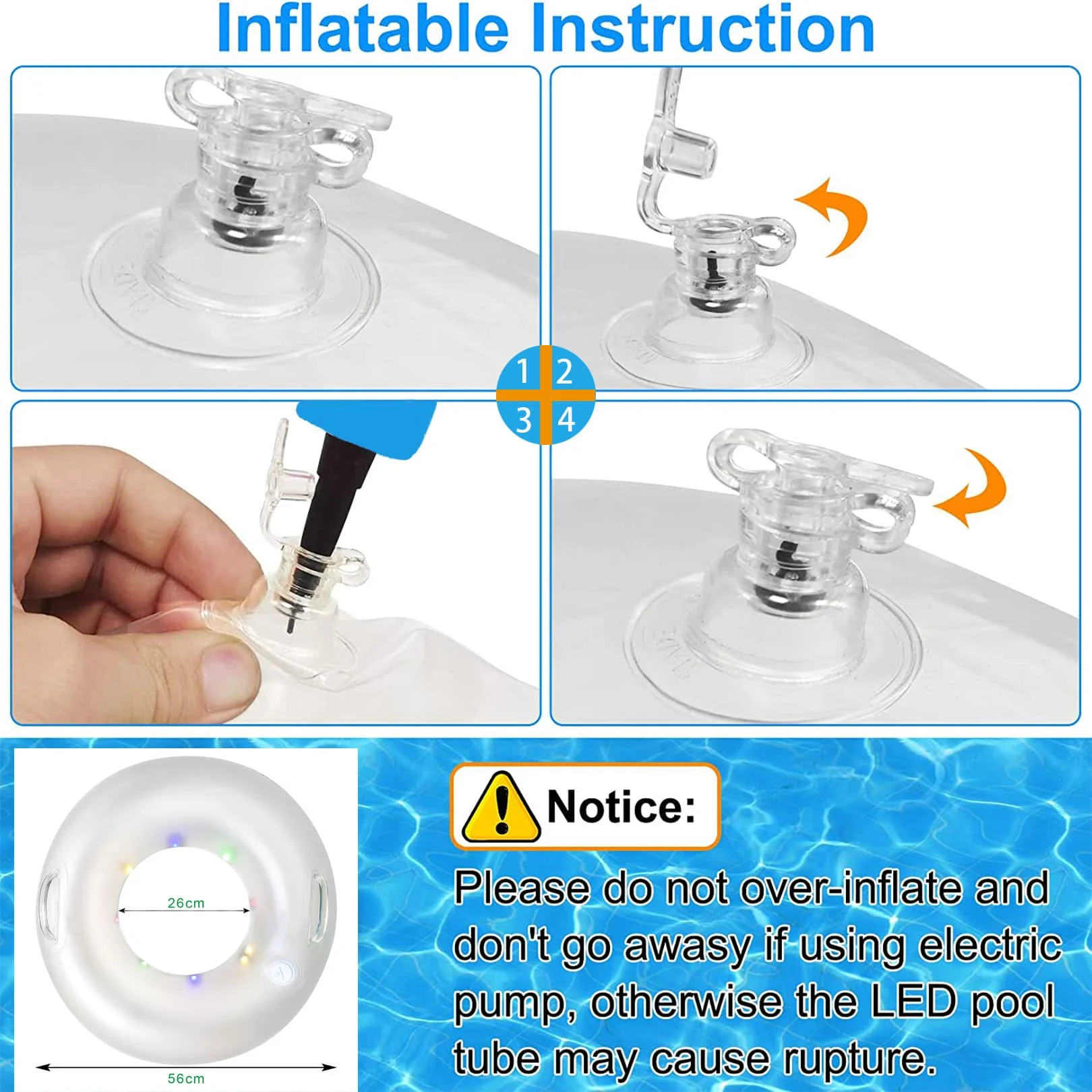 Inflatable Instruction

1 2
3 4

26cm

56cm

Notice:

Please do not over-inflate and don't go awasy if using electric pump, otherwise the LED pool tube may cause rupture.