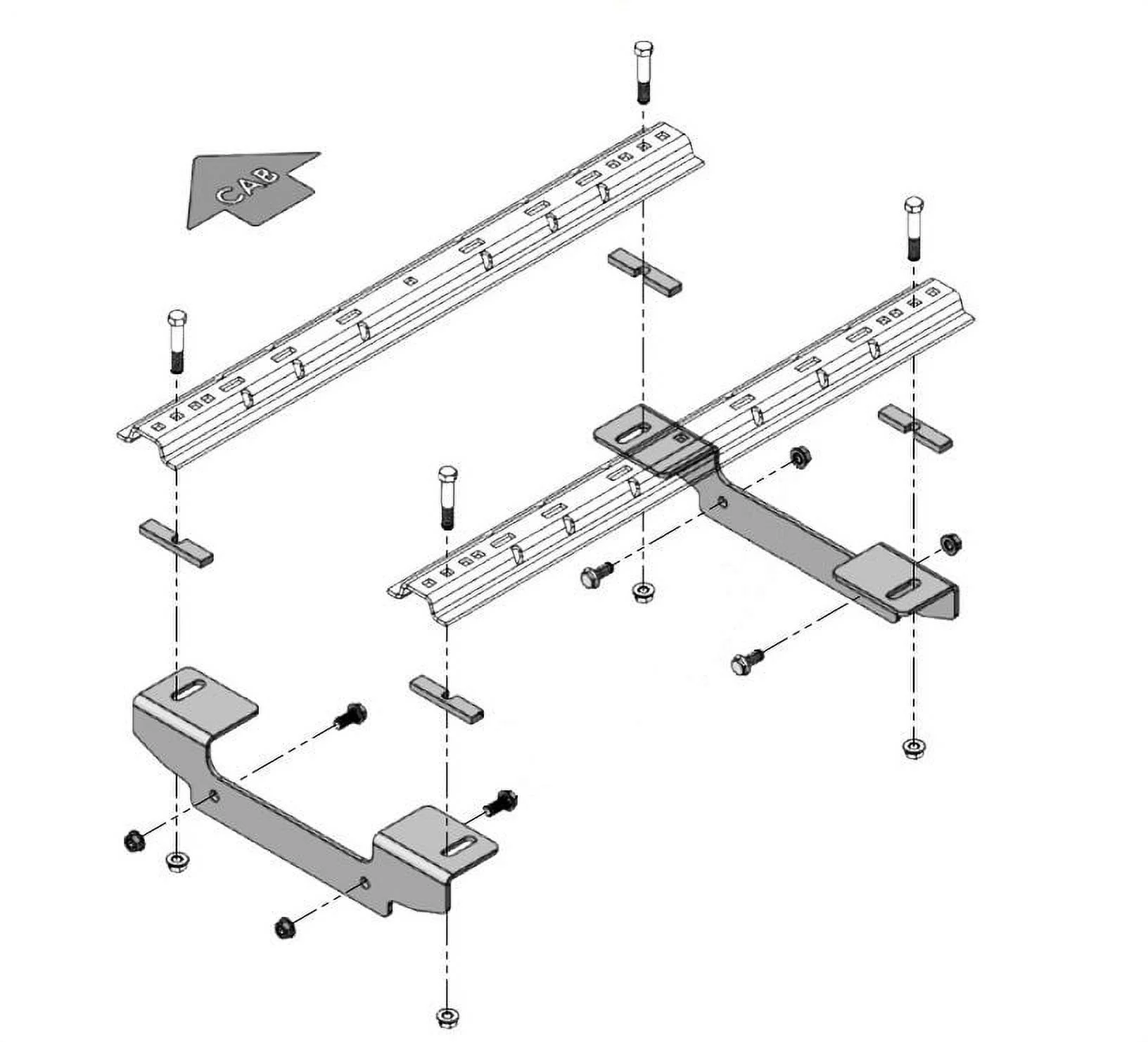 CAB