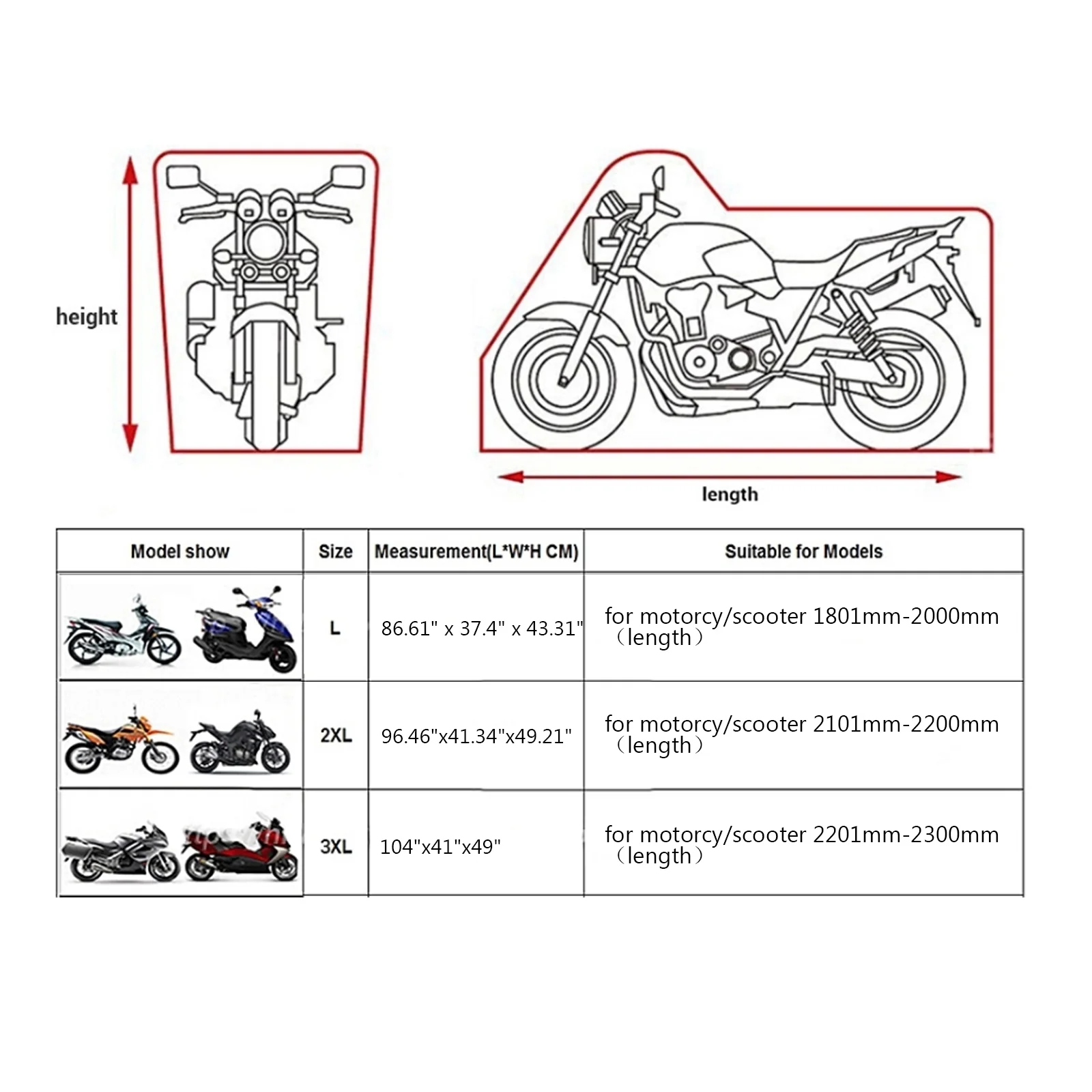 height

length

| Model show | Size | Measurement(L*W*H CM) | Suitable for Models |
|---|---|---|---|
|  | L | 86.61" x 37.4" x 43.31" | for motorcy/scooter 1801mm-2000mm （length） |
|  | 2XL | 96.46"x41.34"x49.21" | for motorcy/scooter 2101mm-2200mm （length） |
|  | 3XL | 104"x41"x49" | for motorcy/scooter 2201mm-2300mm （length） |