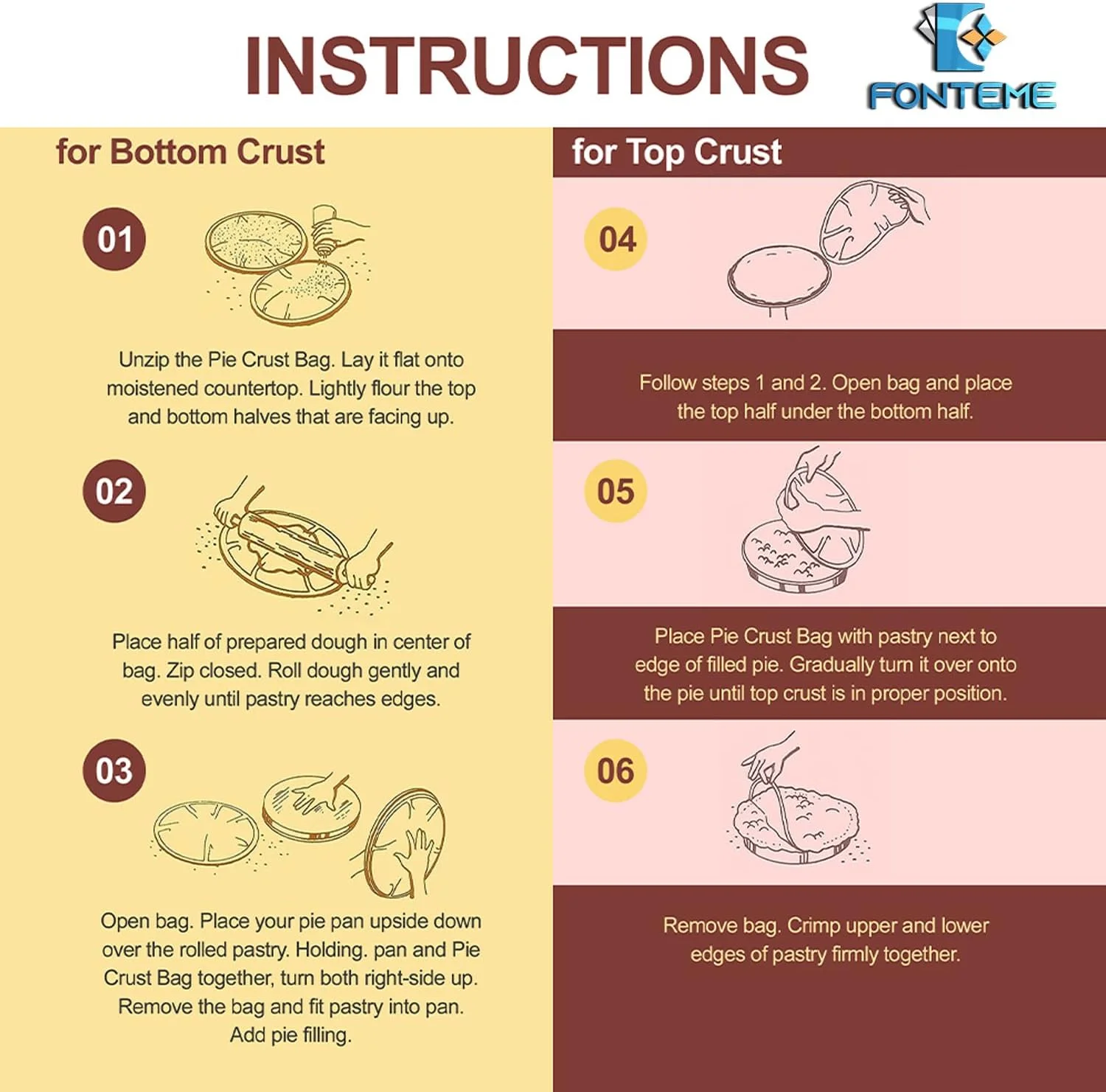 INSTRUCTIONS

FONTEME

for Bottom Crust

01

Unzip the Pie Crust Bag. Lay it flat onto moistened countertop. Lightly flour the top and bottom halves that are facing up.

02

Place half of prepared dough in center of bag. Zip closed. Roll dough gently and evenly until pastry reaches edges.

03

Open bag. Place your pie pan upside down over the rolled pastry. Holding. pan and Pie Crust Bag together, turn both right-side up. Remove the bag and fit pastry into pan. Add pie filling.

for Top Crust

04

Follow steps 1 and 2. Open bag and place the top half under the bottom half.

05

Place Pie Crust Bag with pastry next to edge of filled pie. Gradually turn it over onto the pie until top crust is in proper position.

06

Remove bag. Crimp upper and lower edges of pastry firmly together.