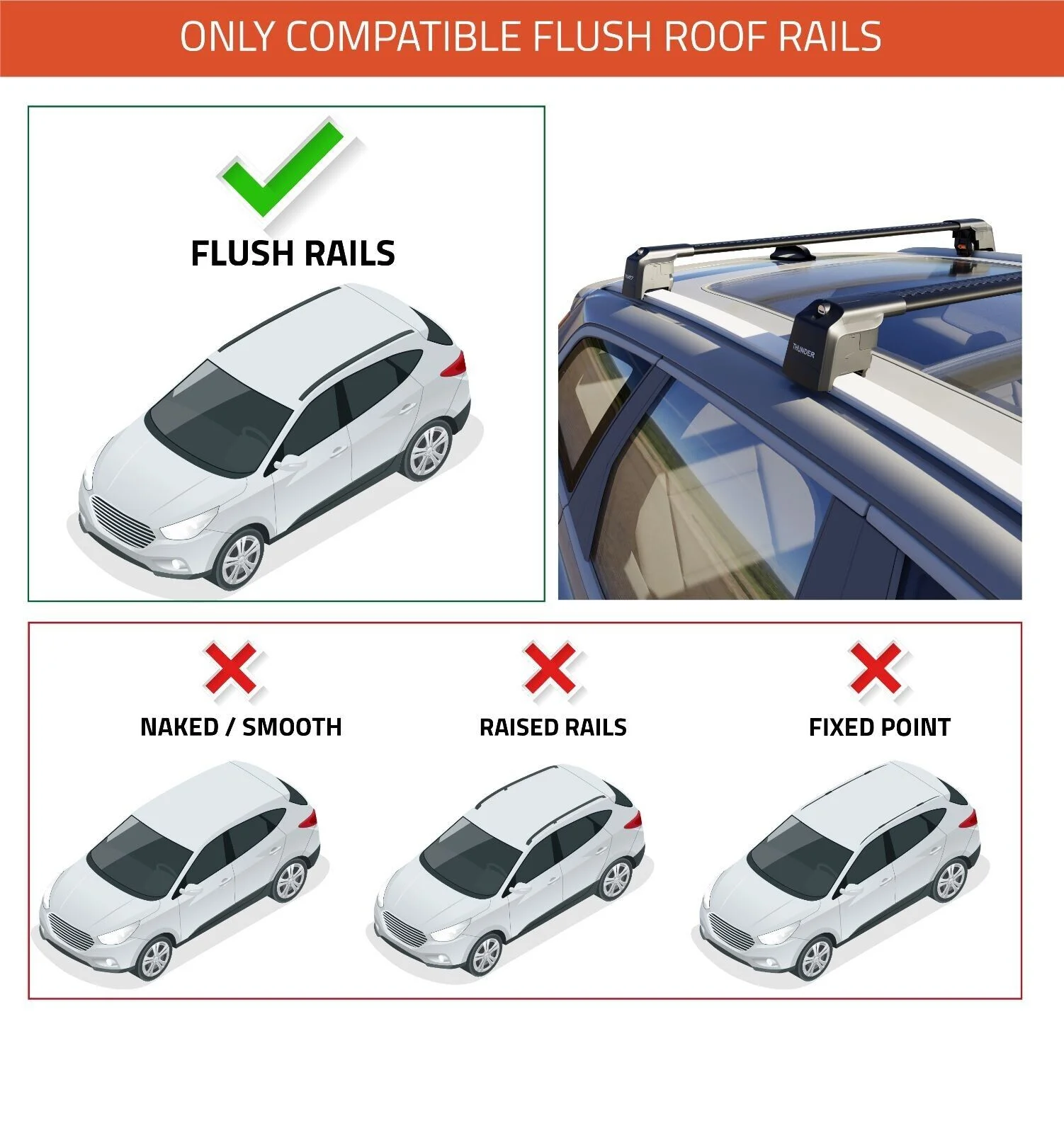 ONLY COMPATIBLE FLUSH ROOF RAILS

FLUSH RAILS

THUNDER

NAKED / SMOOTH

RAISED RAILS

FIXED POINT