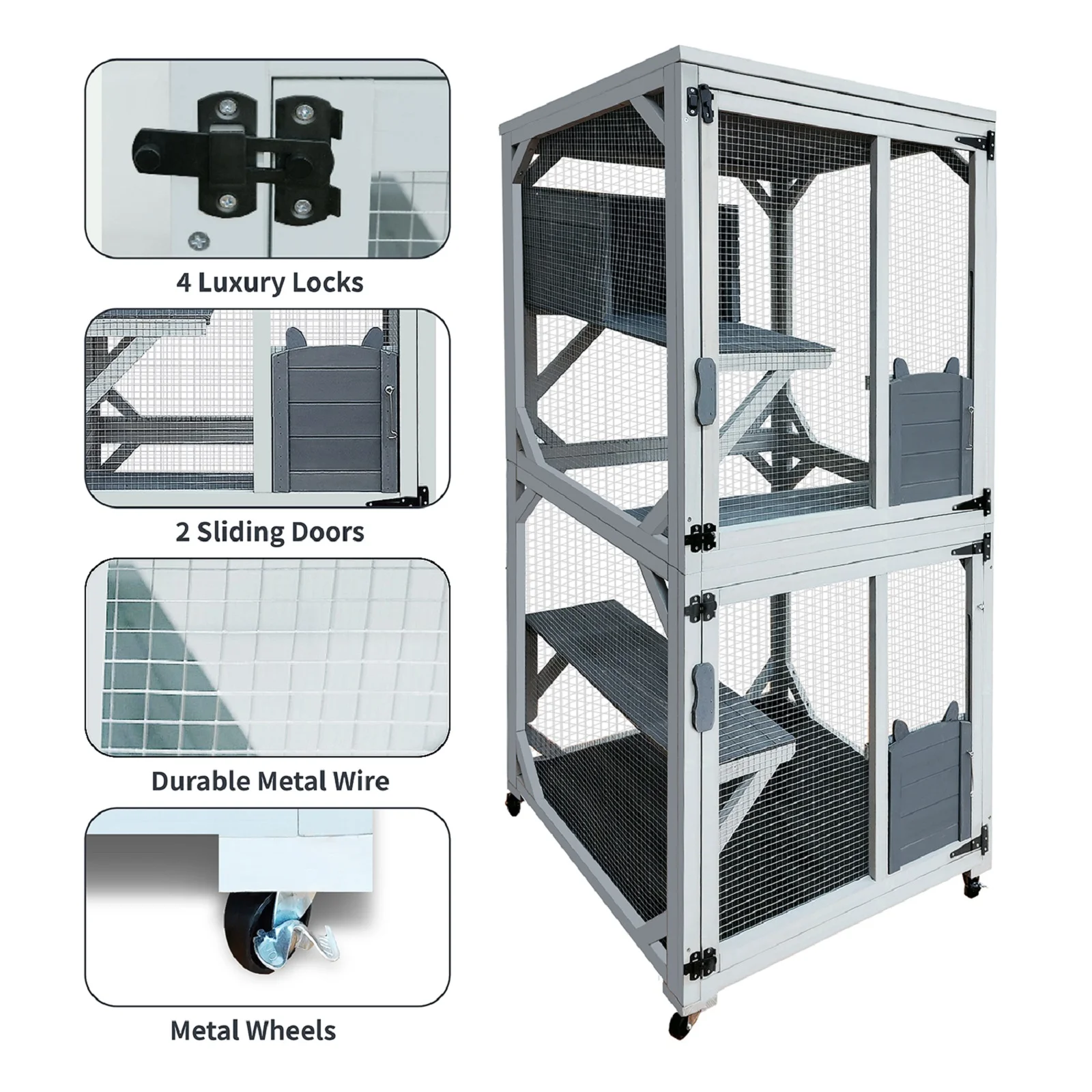 4 Luxury Locks

2 Sliding Doors

Durable Metal Wire

Metal Wheels