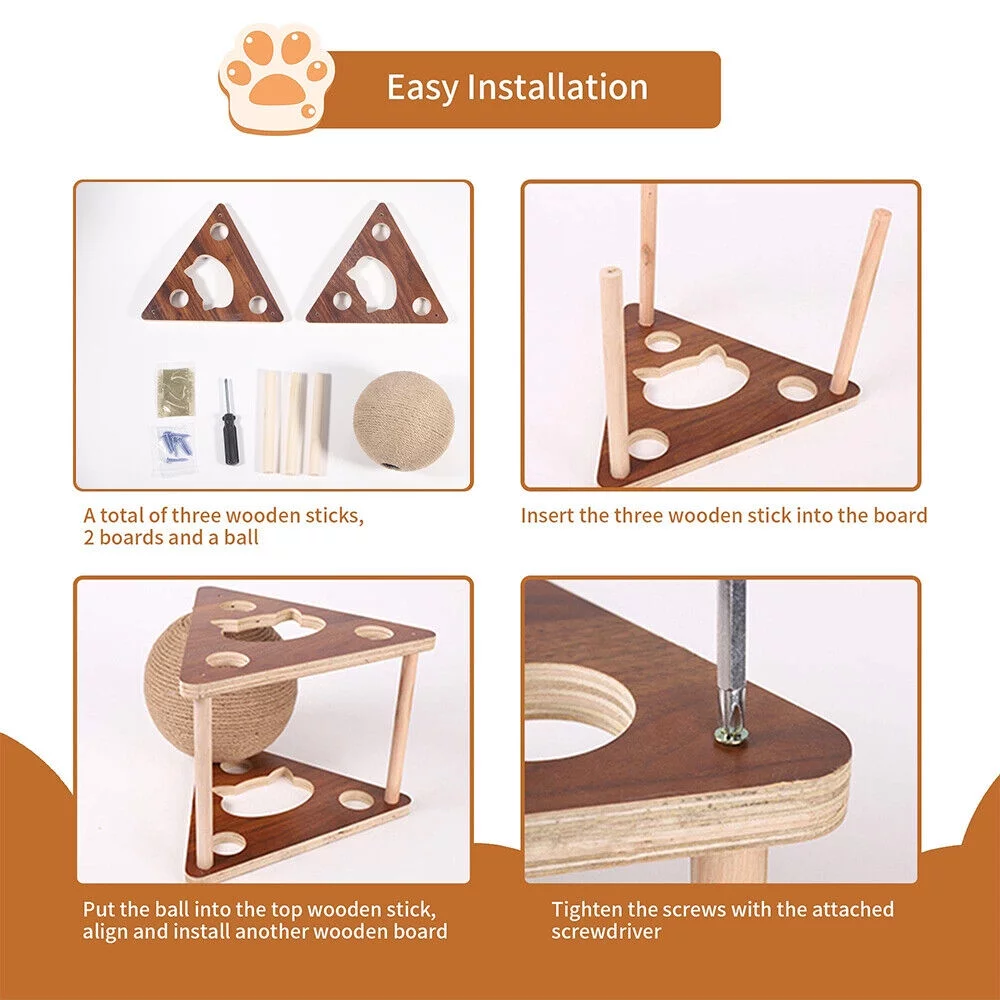 Easy Installation

A total of three wooden sticks, 2 boards and a ball

Insert the three wooden stick into the board

Put the ball into the top wooden stick, align and install another wooden board

Tighten the screws with the attached screwdriver