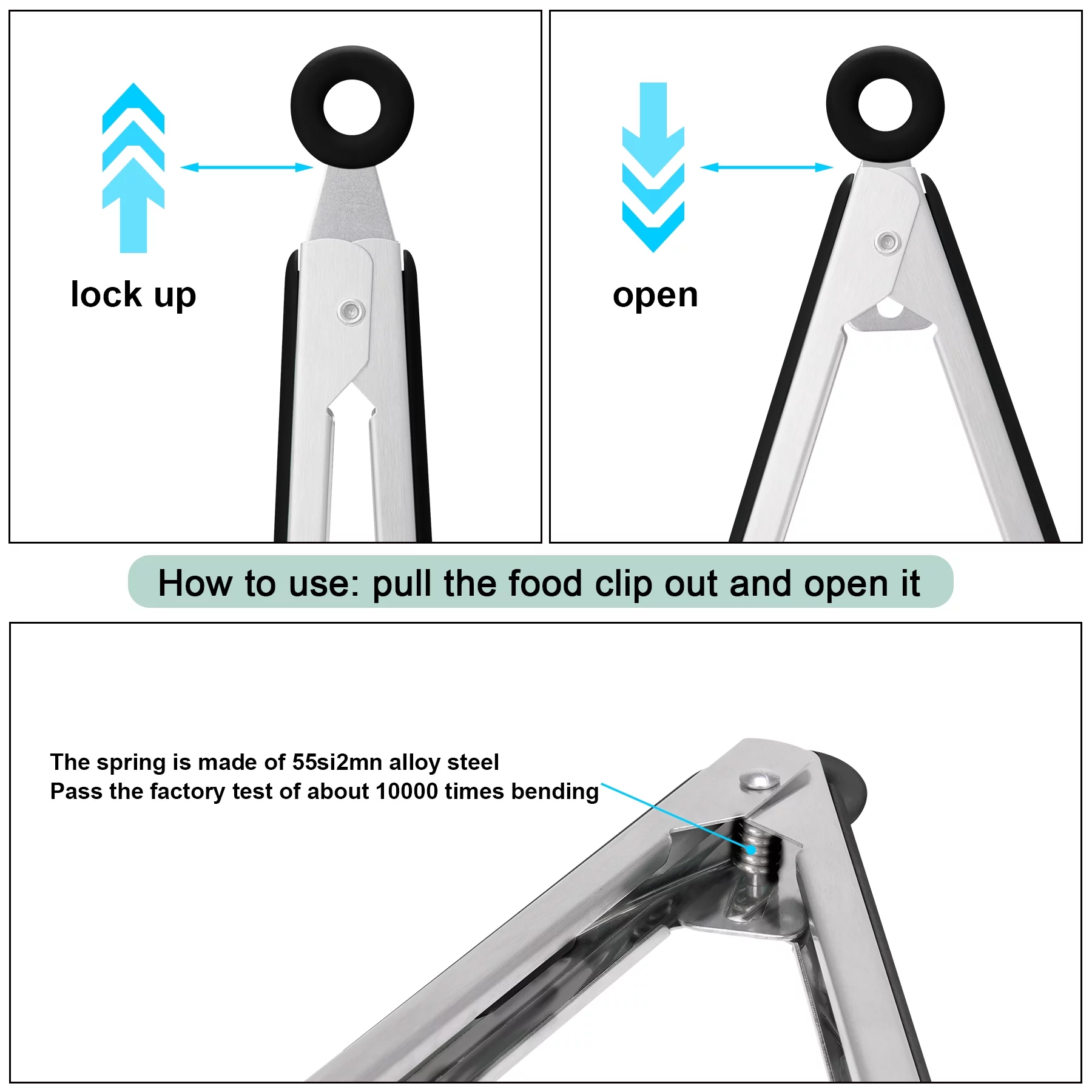 lock up

open

How to use: pull the food clip out and open it

The spring is made of 55si2mn alloy steel
Pass the factory test of about 10000 times bending