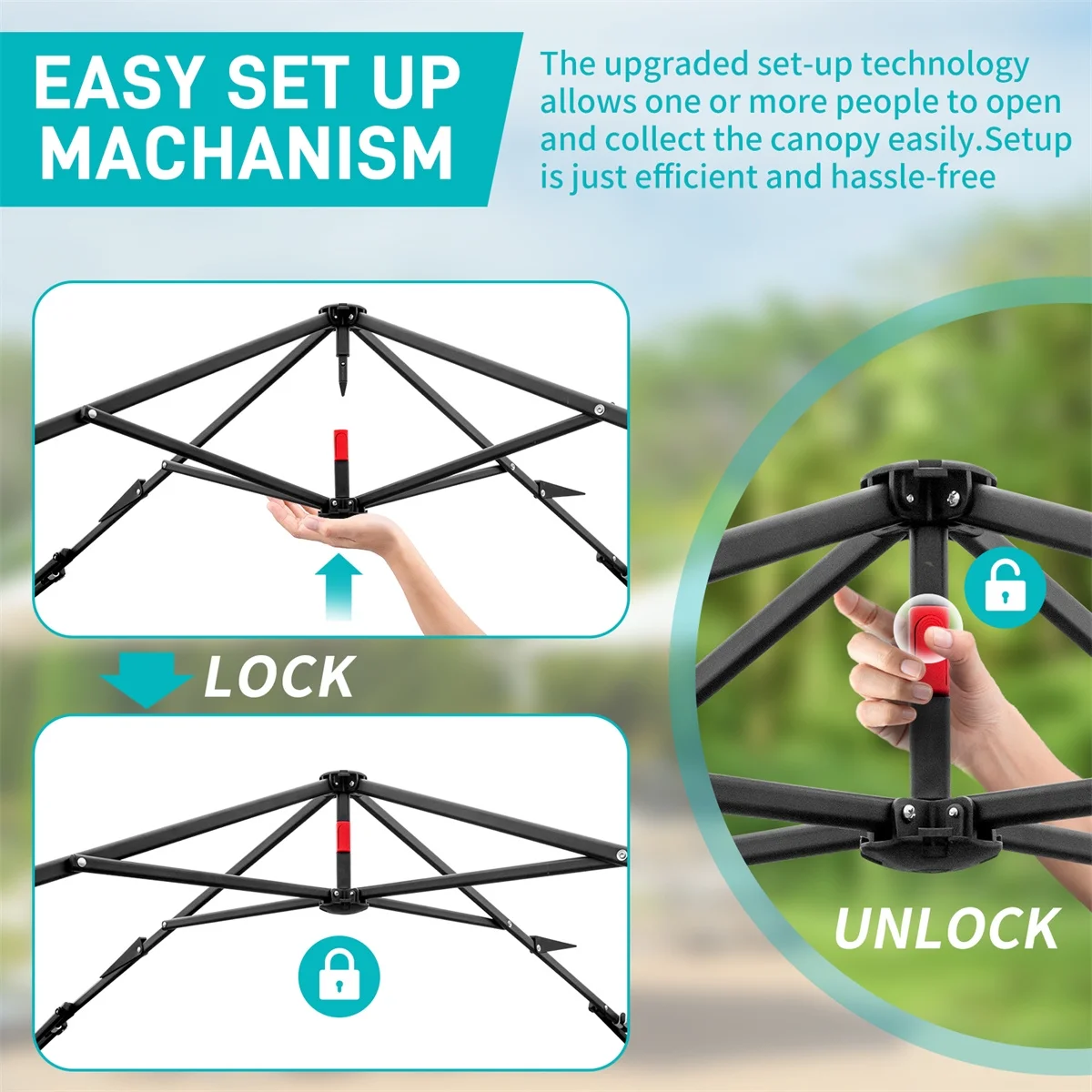 EASY SET UP MACHANISM

The upgraded set-up technology allows one or more people to open and collect the canopy easily.Setup is just efficient and hassle-free

LOCK

UNLOCK