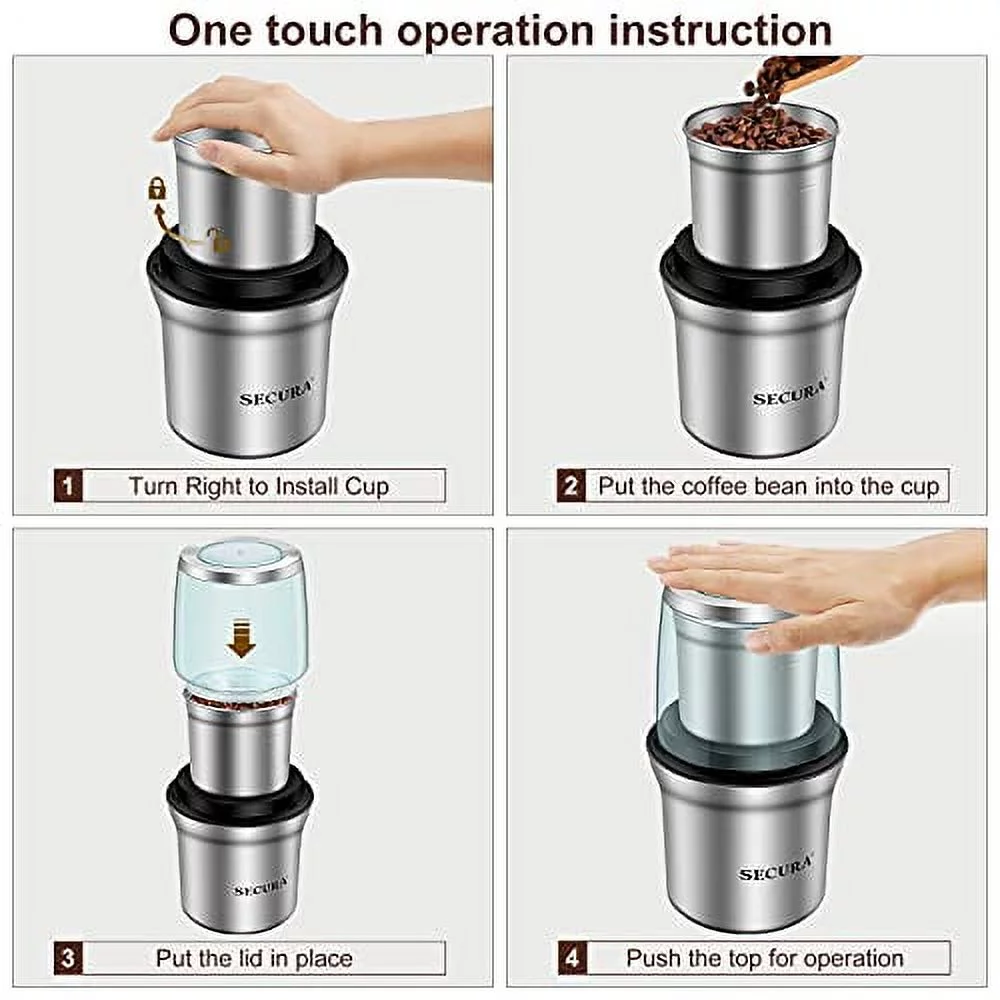 One touch operation instruction

SECURA

1 Turn Right to Install Cup

SECURA

2 Put the coffee bean into the cup

SECURA

3 Put the lid in place

SECURA

4 Push the top for operation