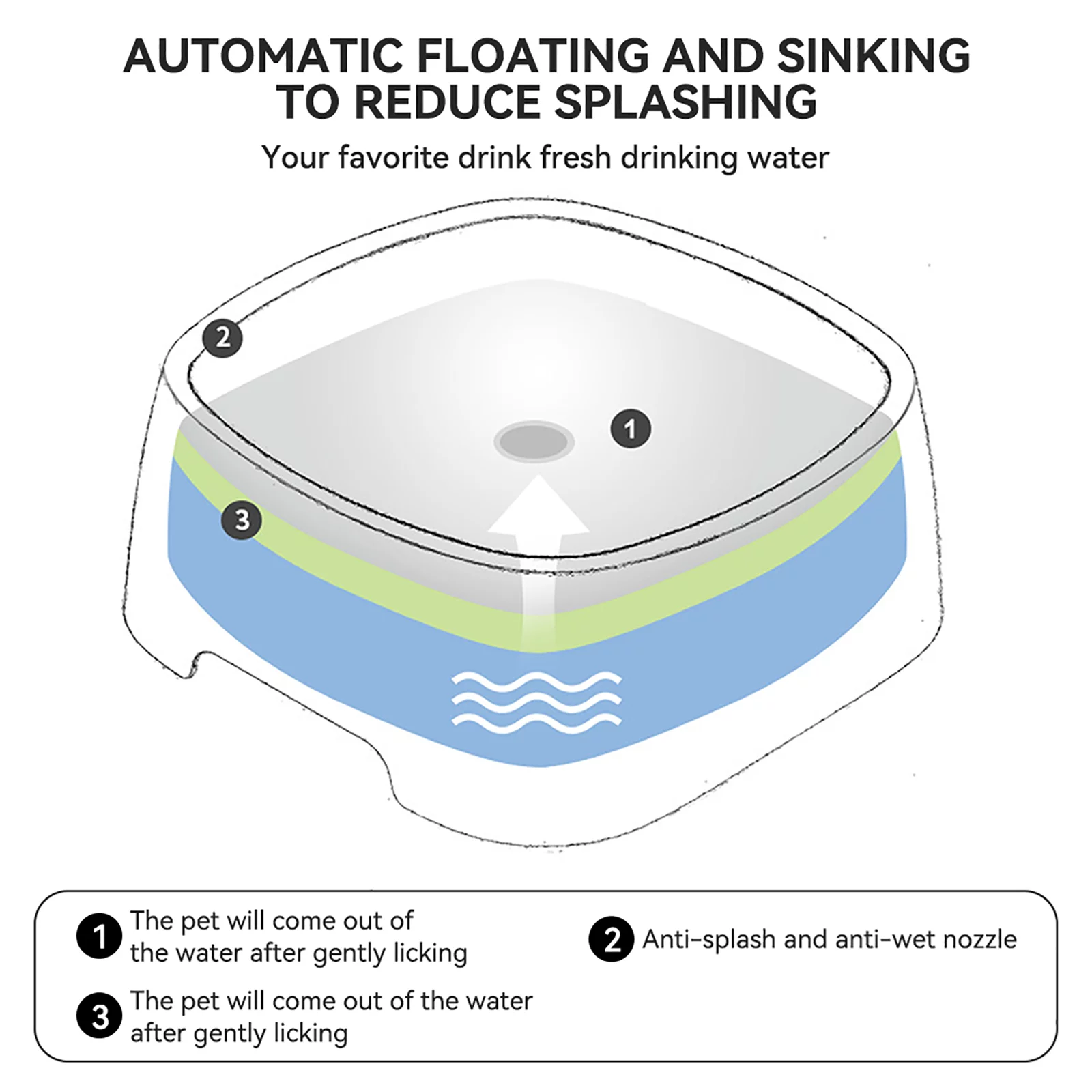 AUTOMATIC FLOATING AND SINKING TO REDUCE SPLASHING

Your favorite drink fresh drinking water

2

1

3

1 The pet will come out of the water after gently licking

2 Anti-splash and anti-wet nozzle

3 The pet will come out of the water after gently licking