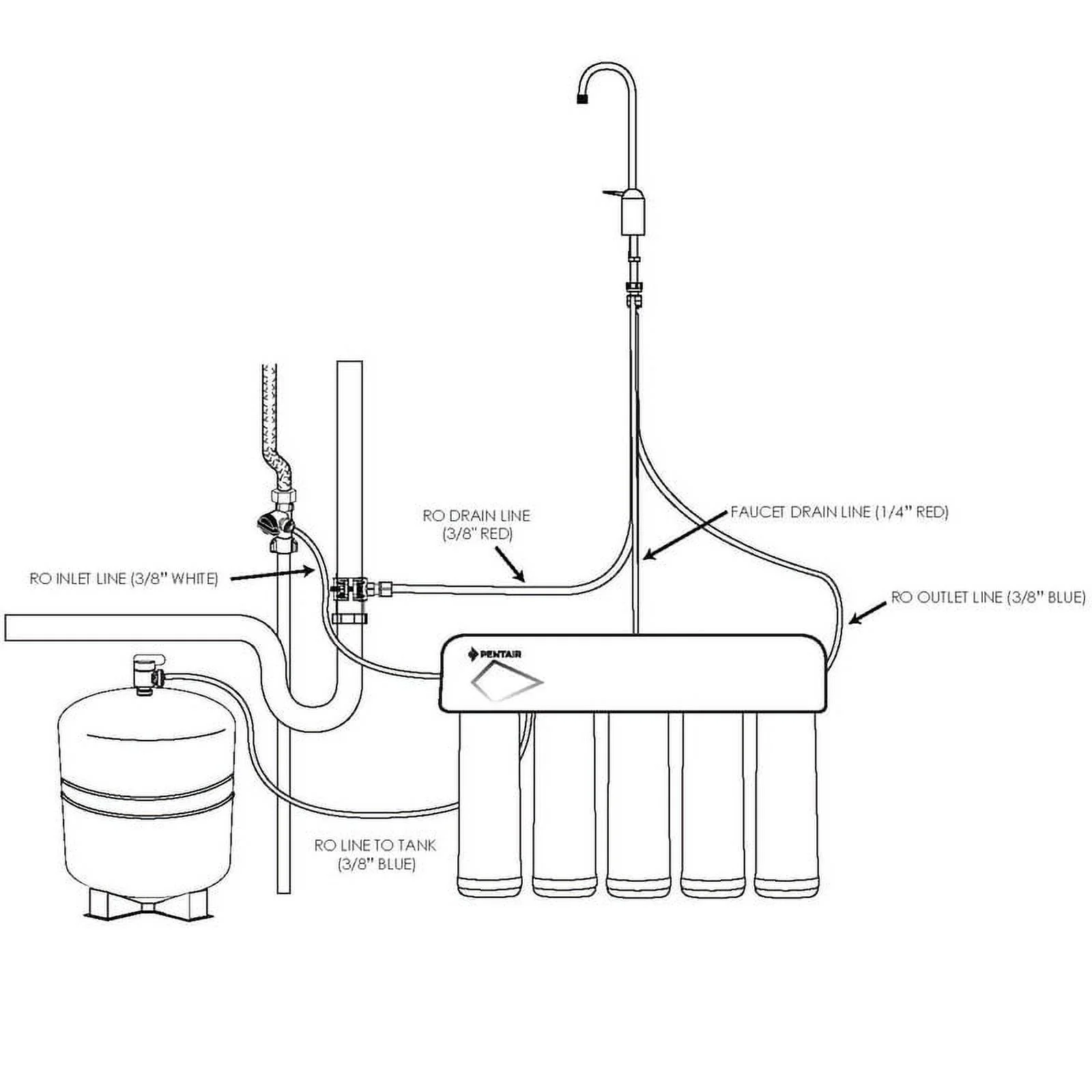 RO DRAIN LINE (3/8" RED)

FAUCET DRAIN LINE (1/4" RED)

RO INLET LINE (3/8" WHITE)

RO OUTLET LINE (3/8" BLUE)

PENTAIR

RO LINE TO TANK (3/8" BLUE)