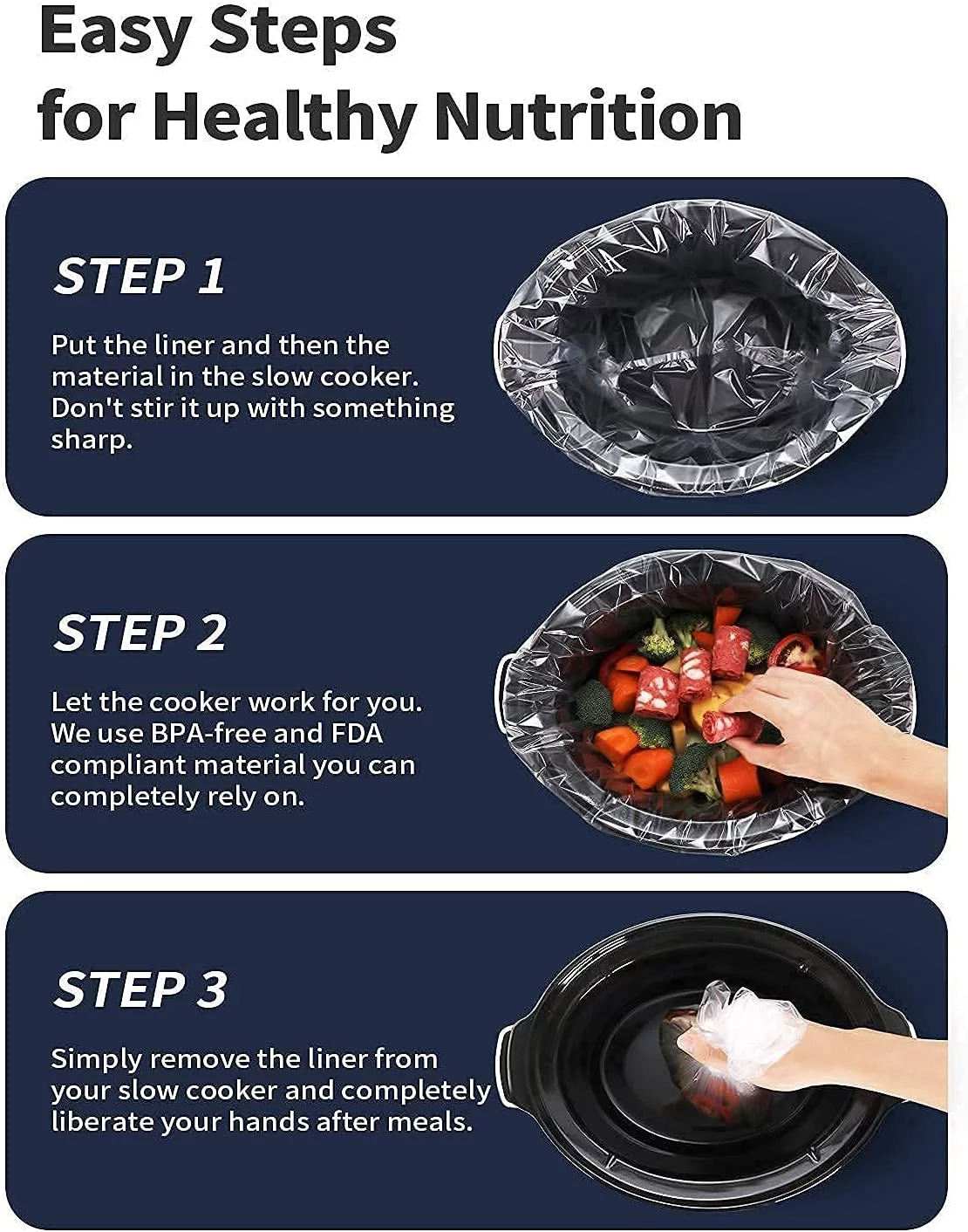 Easy Steps
for Healthy Nutrition

STEP 1

Put the liner and then the material in the slow cooker. Don't stir it up with something sharp.

STEP 2

Let the cooker work for you. We use BPA-free and FDA compliant material you can completely rely on.

STEP 3

Simply remove the liner from your slow cooker and completely liberate your hands after meals.