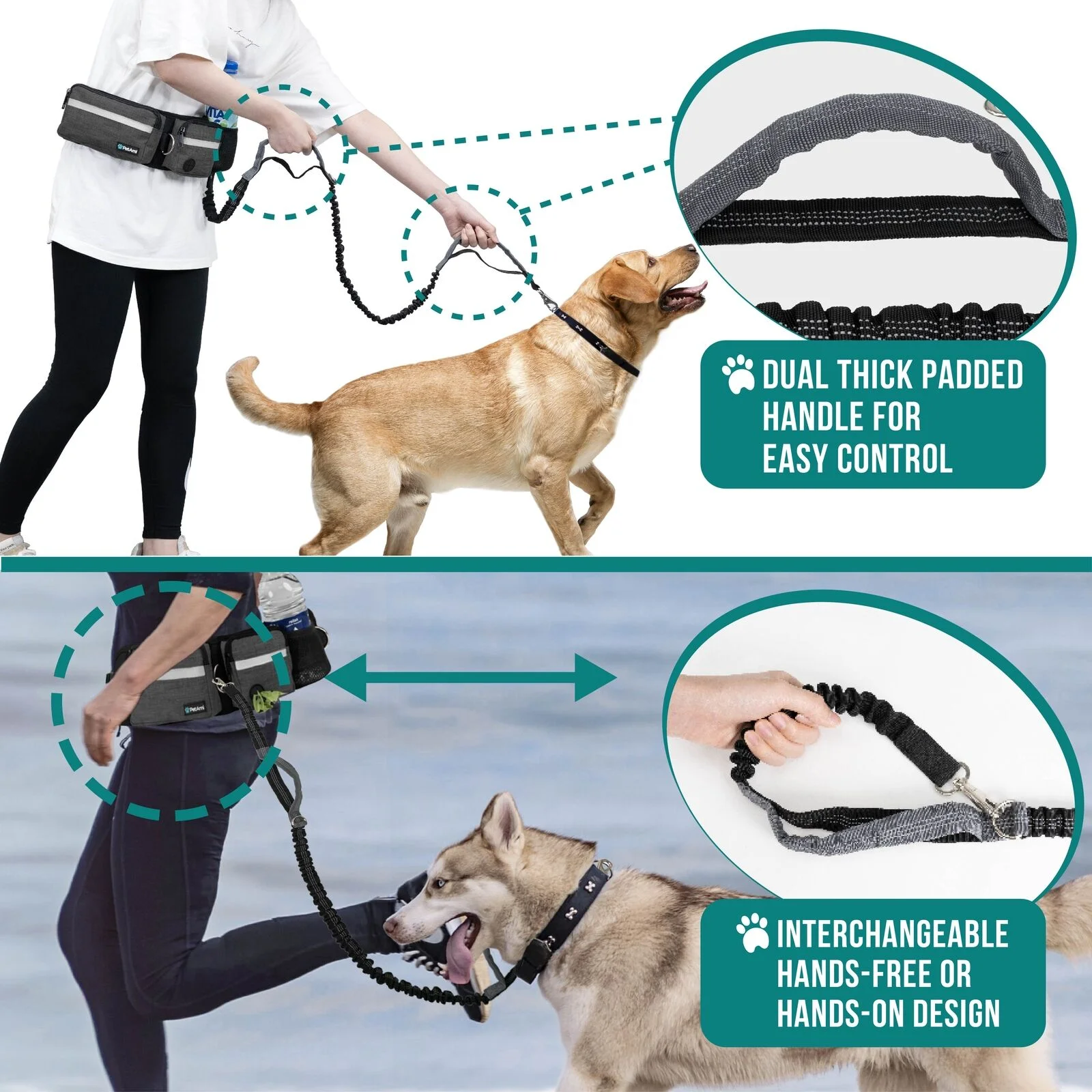 PetAmi

DUAL THICK PADDED HANDLE FOR EASY CONTROL

PetAmi

INTERCHANGEABLE HANDS-FREE OR HANDS-ON DESIGN