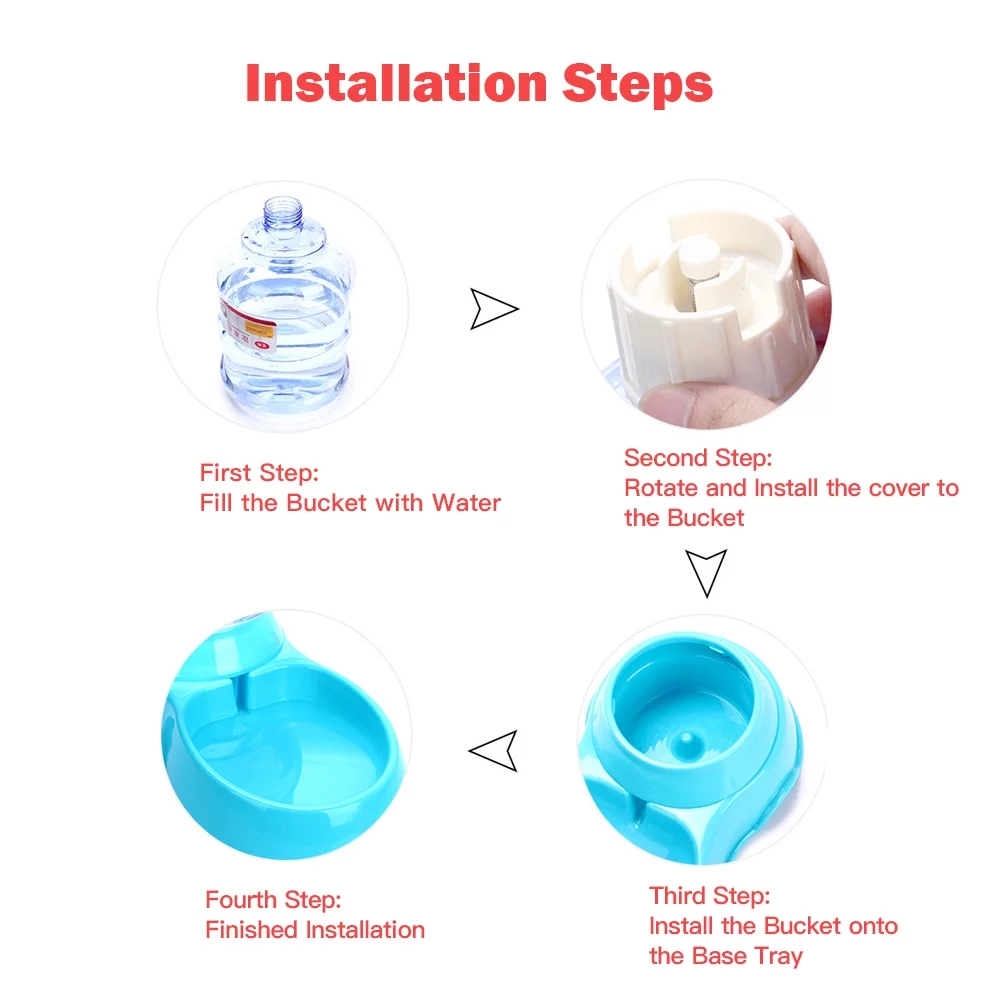 Installation Steps

First Step:
Fill the Bucket with Water

Second Step:
Rotate and Install the cover to the Bucket

Third Step:
Install the Bucket onto the Base Tray

Fourth Step:
Finished Installation