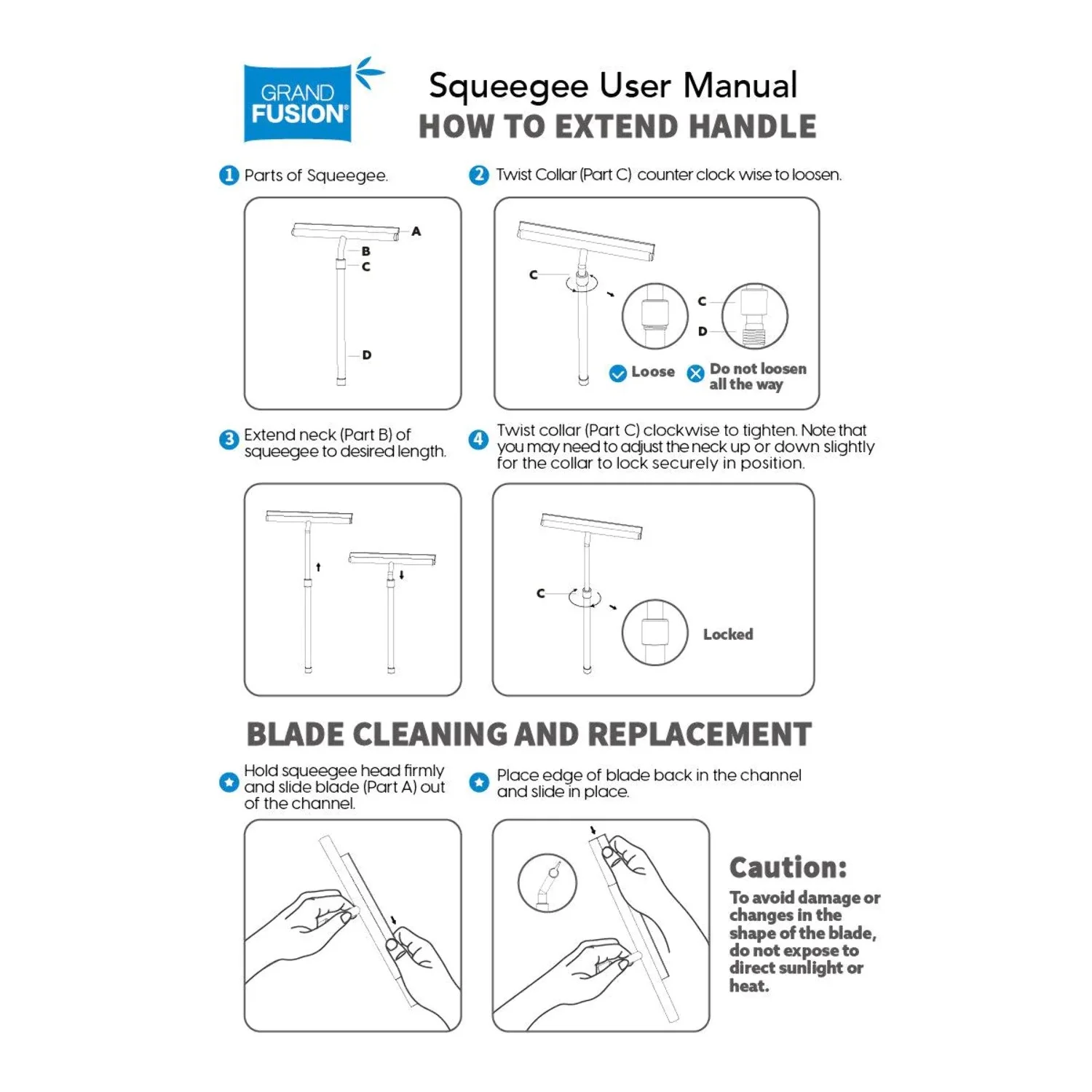 GRAND FUSION®

Squeegee User Manual
HOW TO EXTEND HANDLE

1 Parts of Squeegee.

A
B
C
D

2 Twist Collar (Part C) counter clock wise to loosen.

C
C
D
Loose
Do not loosen all the way

3 Extend neck (Part B) of squeegee to desired length.

4 Twist collar (Part C) clockwise to tighten. Note that you may need to adjust the neck up or down slightly for the collar to lock securely in position.

C
Locked

BLADE CLEANING AND REPLACEMENT

Hold squeegee head firmly and slide blade (Part A) out of the channel.

Place edge of blade back in the channel and slide in place.

Caution:
To avoid damage or changes in the shape of the blade, do not expose to direct sunlight or heat.