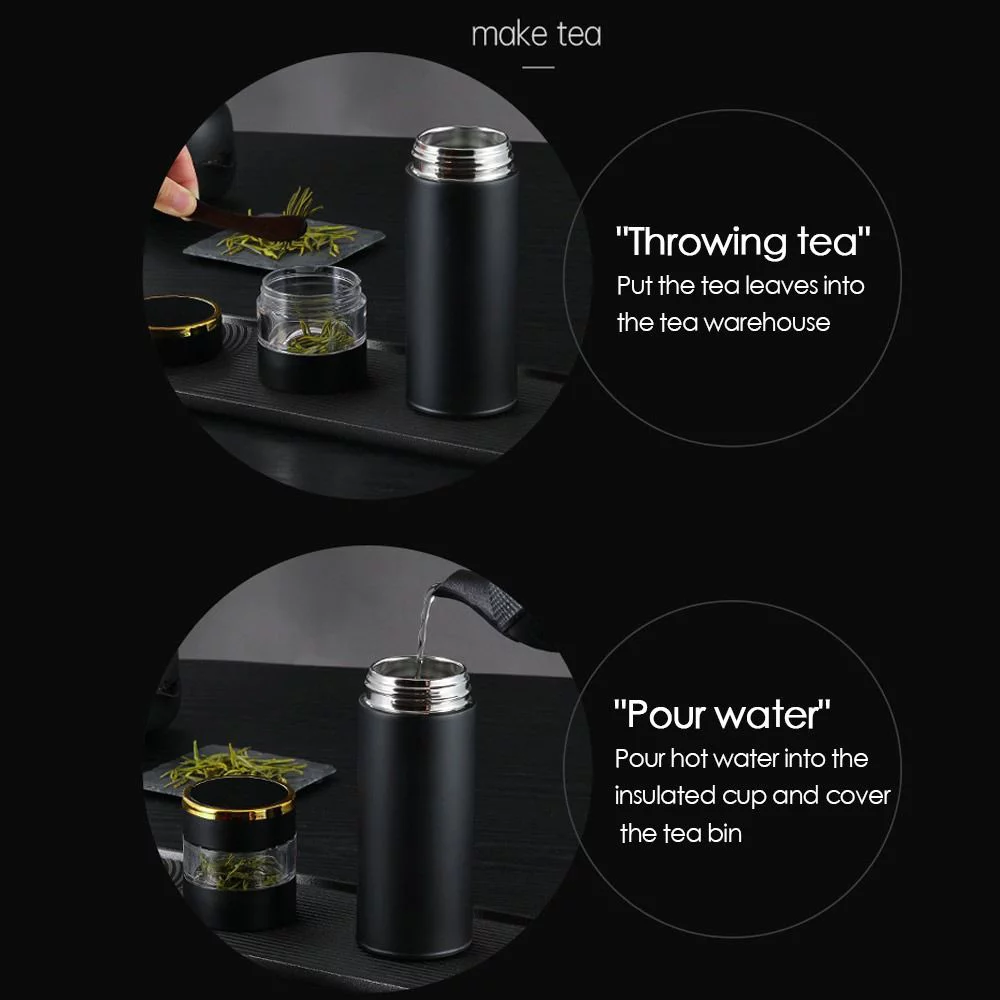 make tea

"Throwing tea"
Put the tea leaves into the tea warehouse

"Pour water"
Pour hot water into the insulated cup and cover the tea bin