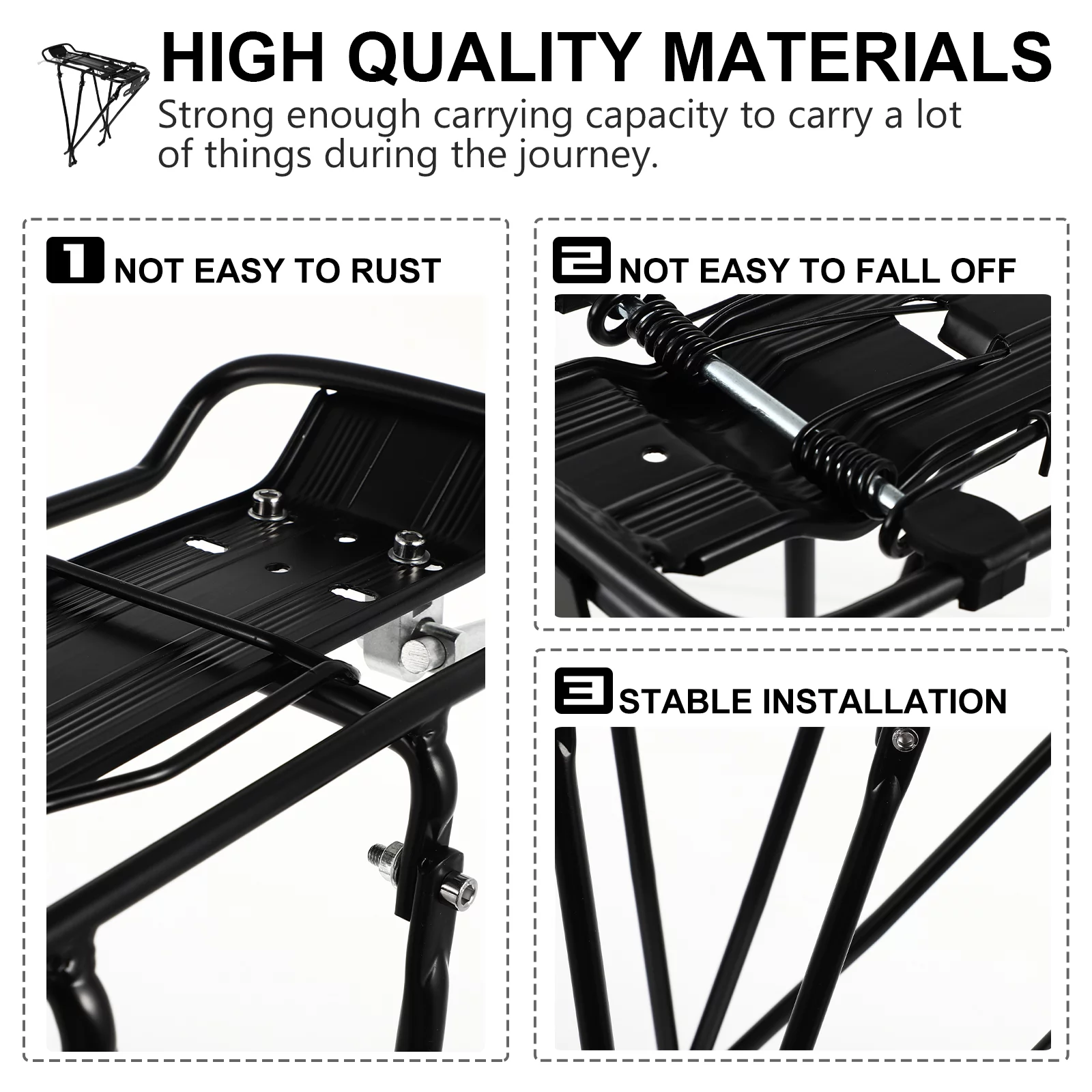 HIGH QUALITY MATERIALS

Strong enough carrying capacity to carry a lot of things during the journey.

1 NOT EASY TO RUST

2 NOT EASY TO FALL OFF

3 STABLE INSTALLATION