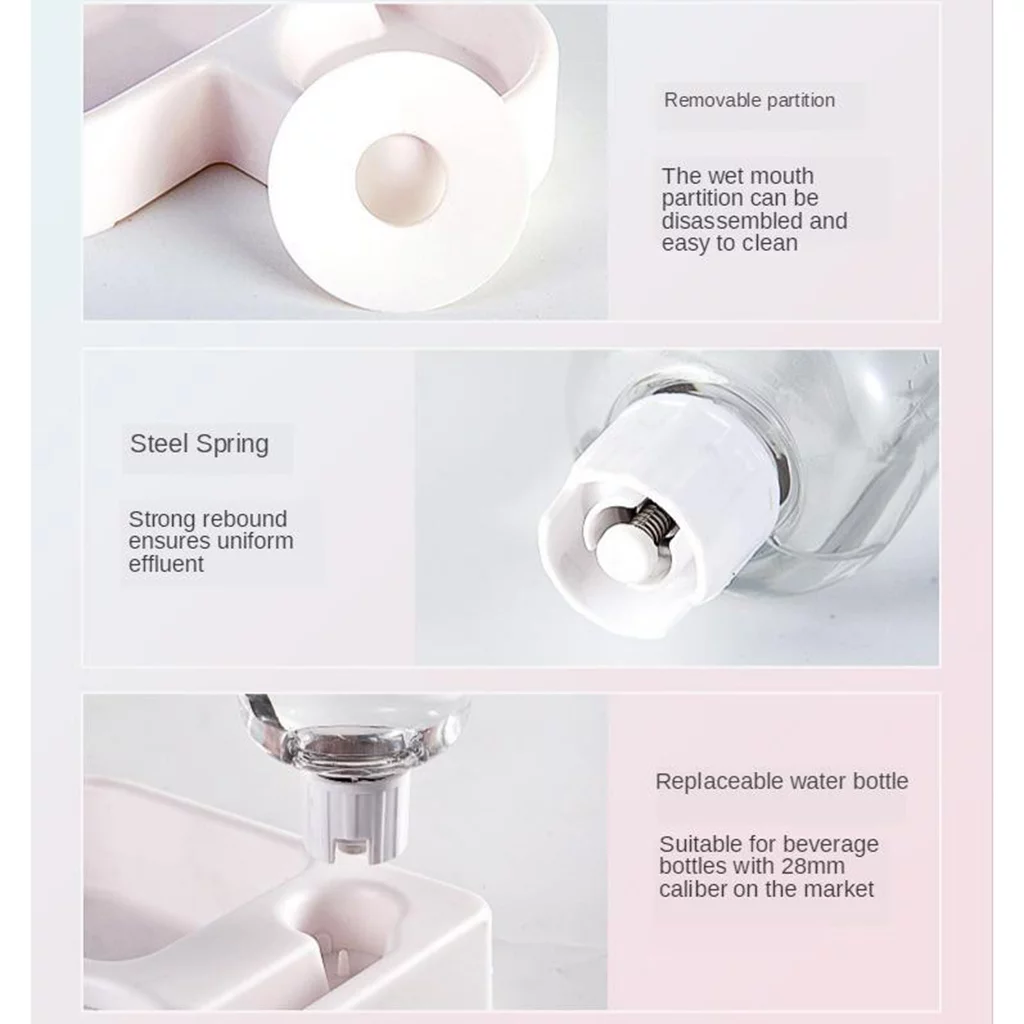 Removable partition

The wet mouth partition can be disassembled and easy to clean

Steel Spring

Strong rebound ensures uniform effluent

Replaceable water bottle

Suitable for beverage bottles with 28mm caliber on the market