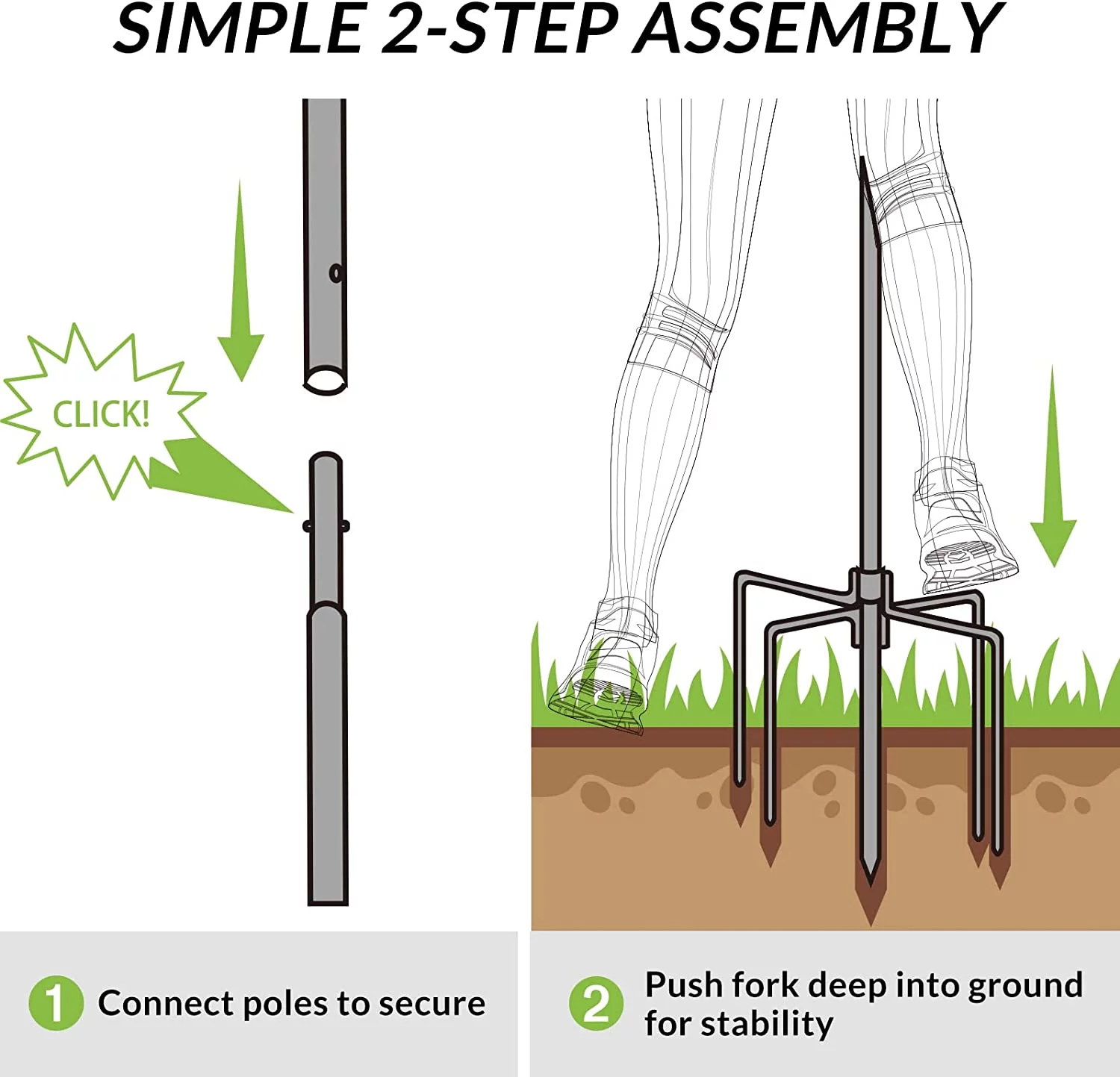 SIMPLE 2-STEP ASSEMBLY

CLICK!

1 Connect poles to secure

2 Push fork deep into ground for stability