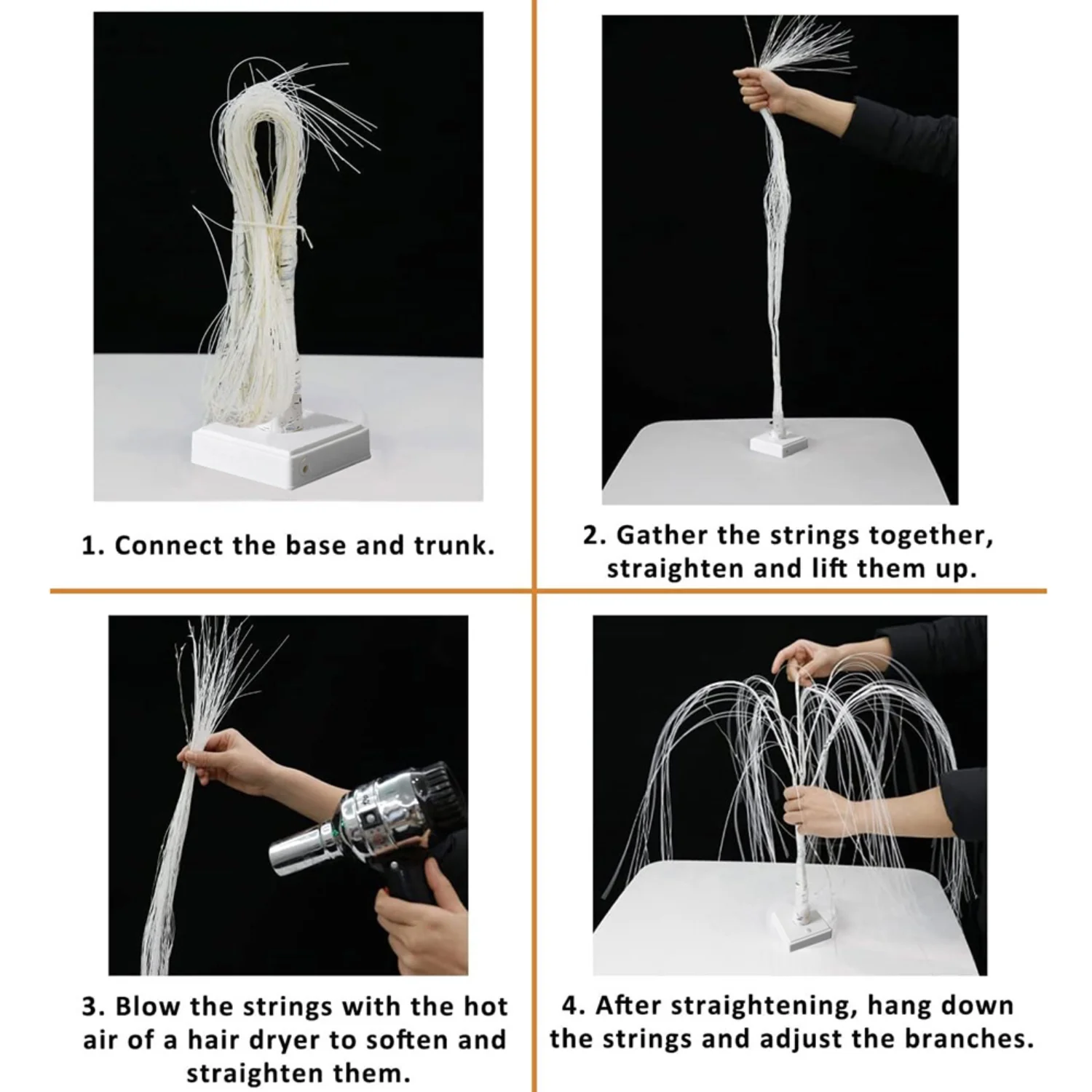 1. Connect the base and trunk.

2. Gather the strings together, straighten and lift them up.

3. Blow the strings with the hot air of a hair dryer to soften and straighten them.

4. After straightening, hang down the strings and adjust the branches.