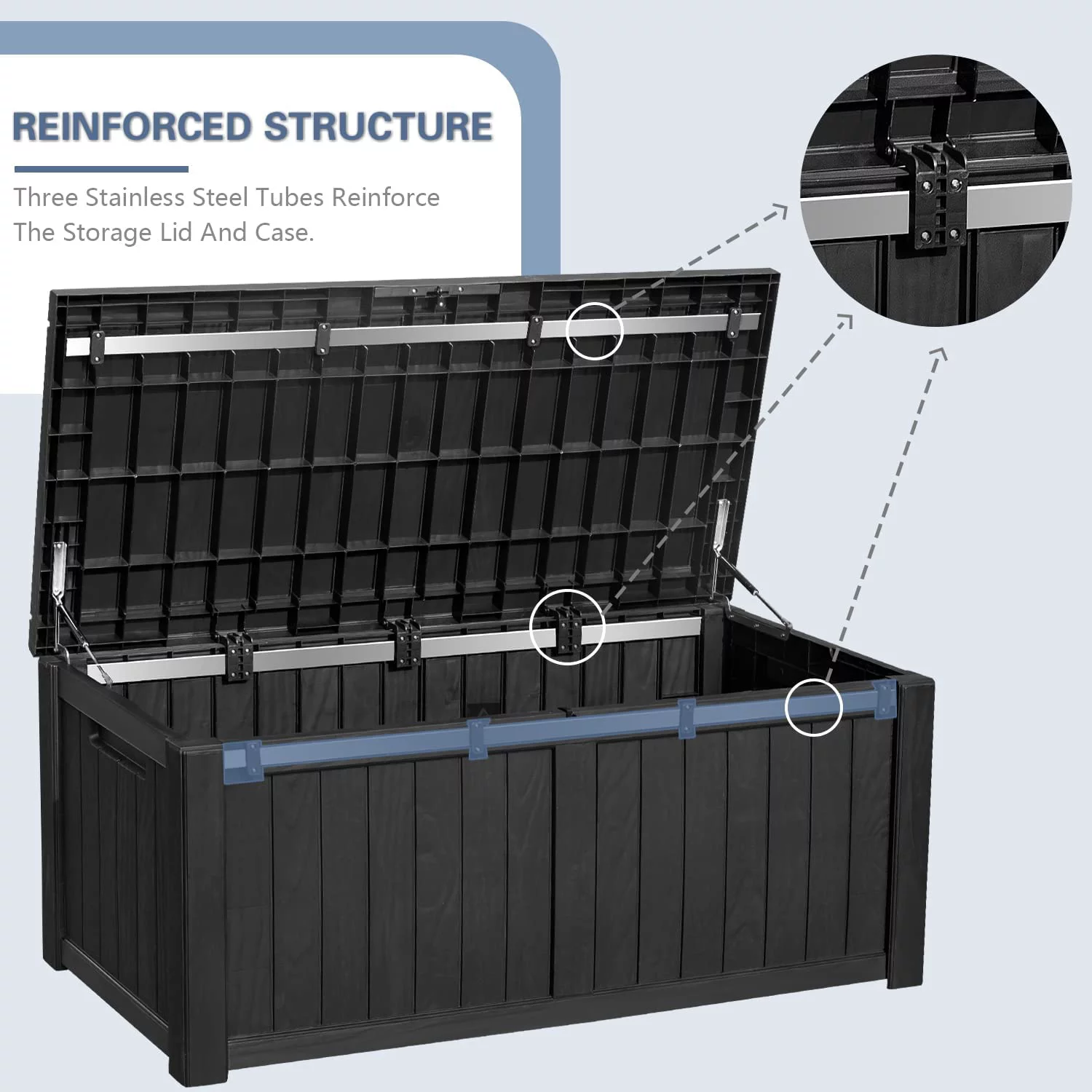 REINFORCED STRUCTURE

Three Stainless Steel Tubes Reinforce The Storage Lid And Case.