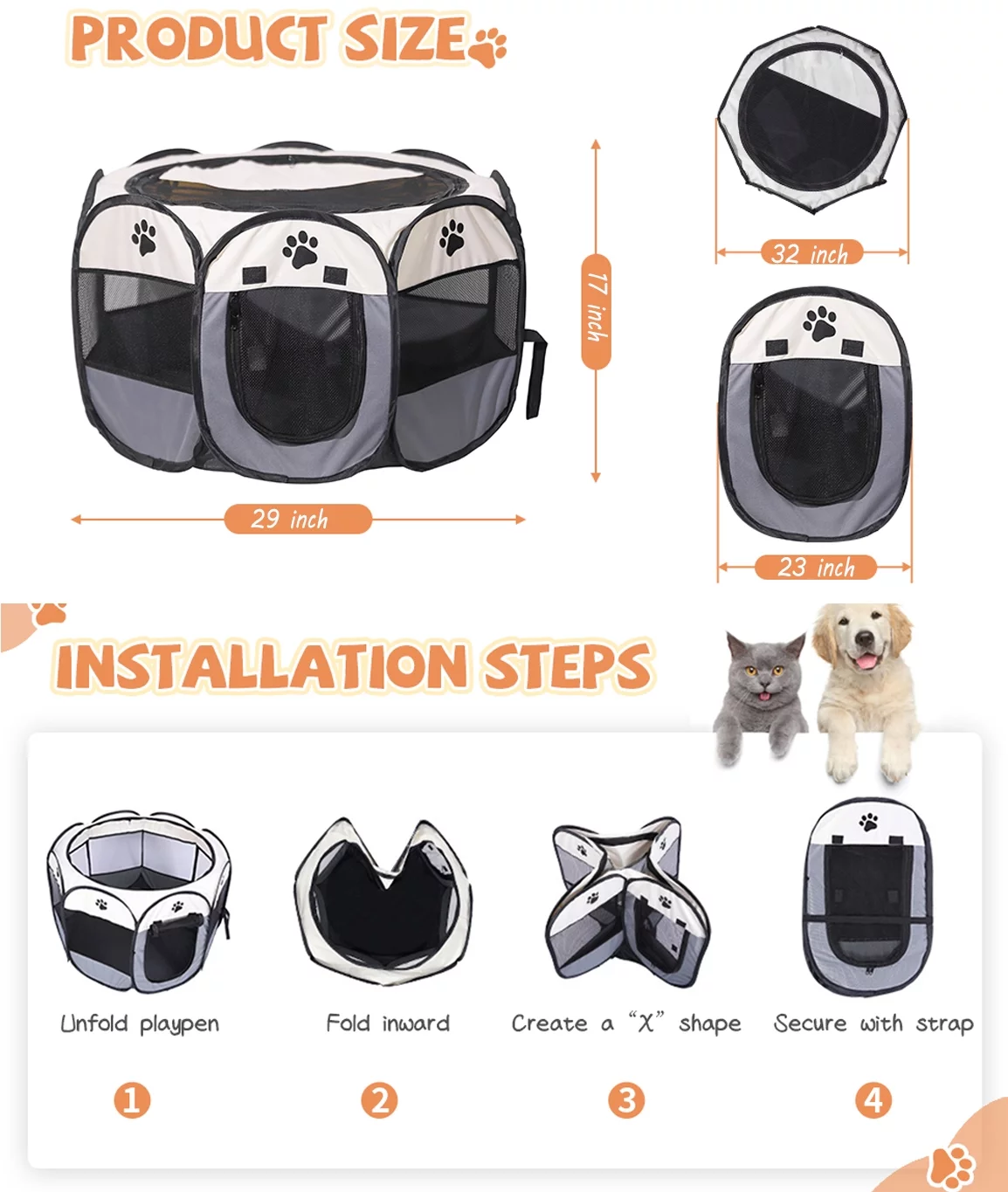 PRODUCT SIZE

17 inch

29 inch

32 inch

23 inch

INSTALLATION STEPS

Unfold playpen

Fold inward

Create a "X" shape

Secure with strap

1

2

3

4