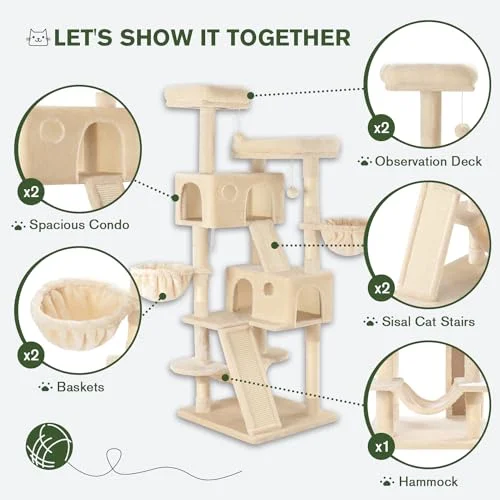 LET'S SHOW IT TOGETHER

x2

Spacious Condo

x2

Baskets

x2

Observation Deck

x2

Sisal Cat Stairs

x1

Hammock