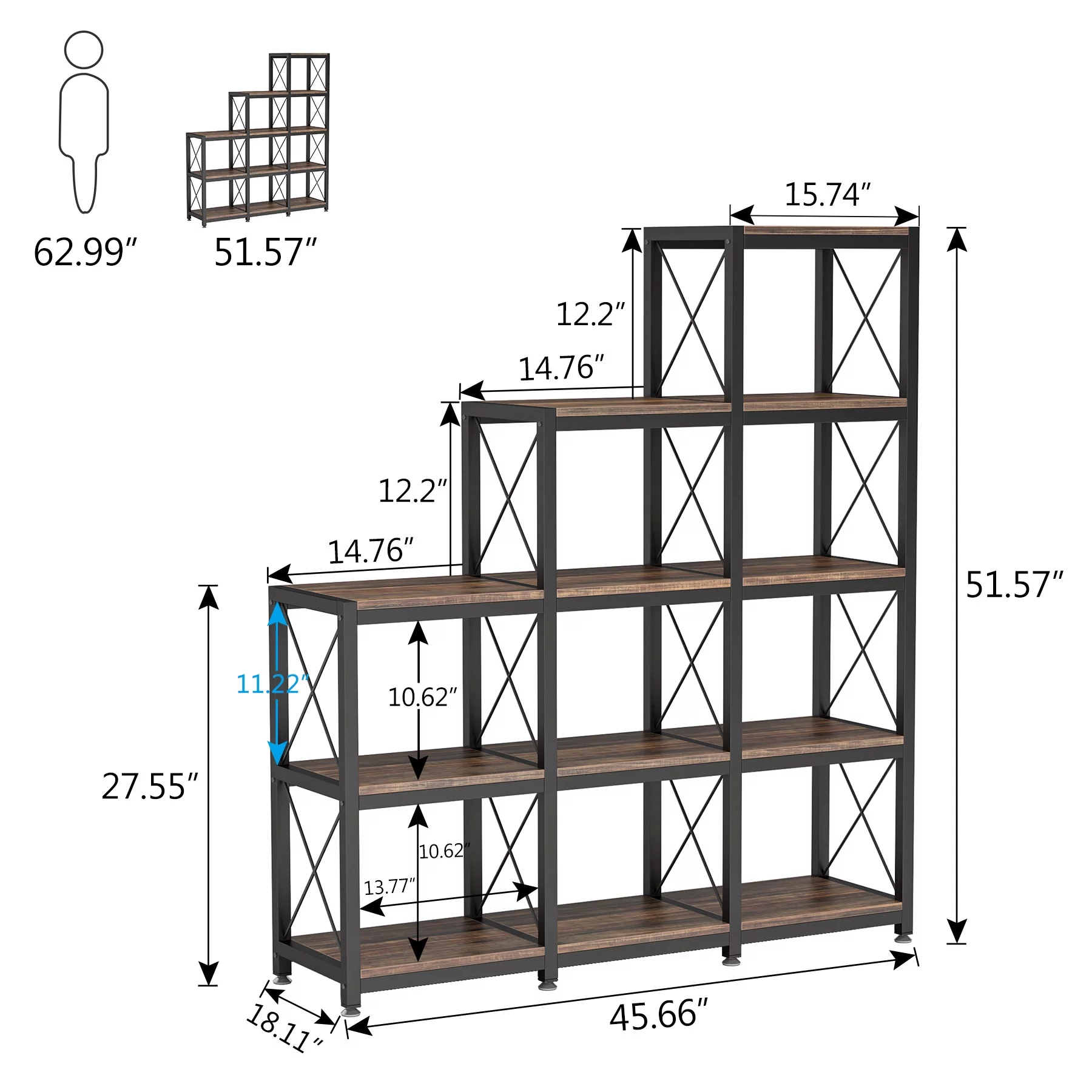 62.99″
51.57″
15.74″
12.2″
14.76″
12.2″
14.76″
51.57″
11.22″
10.62″
27.55″
10.62″
13.77″
18.11″
45.66″