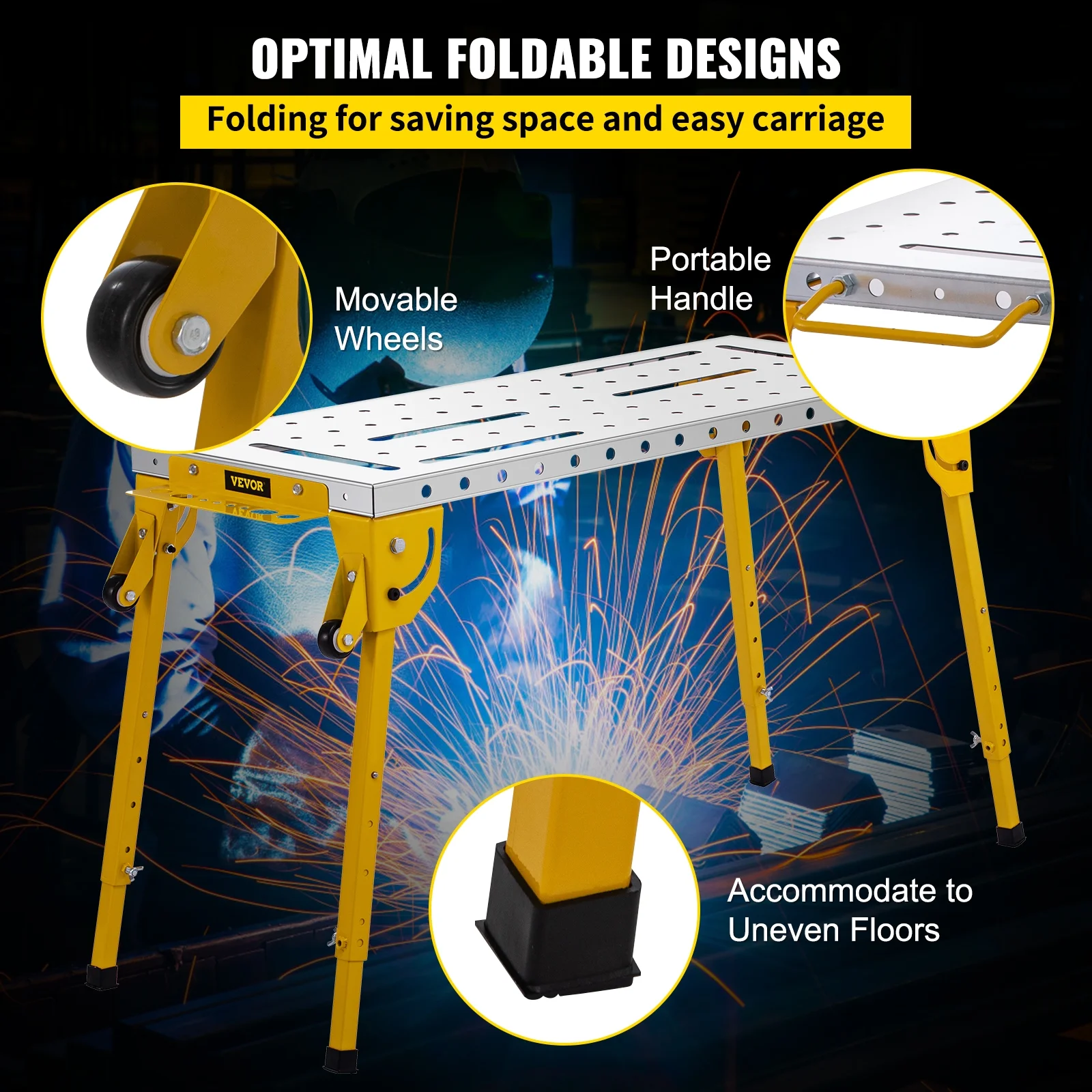 OPTIMAL FOLDABLE DESIGNS

Folding for saving space and easy carriage

Movable Wheels

Portable Handle

VEVOR

Accommodate to Uneven Floors