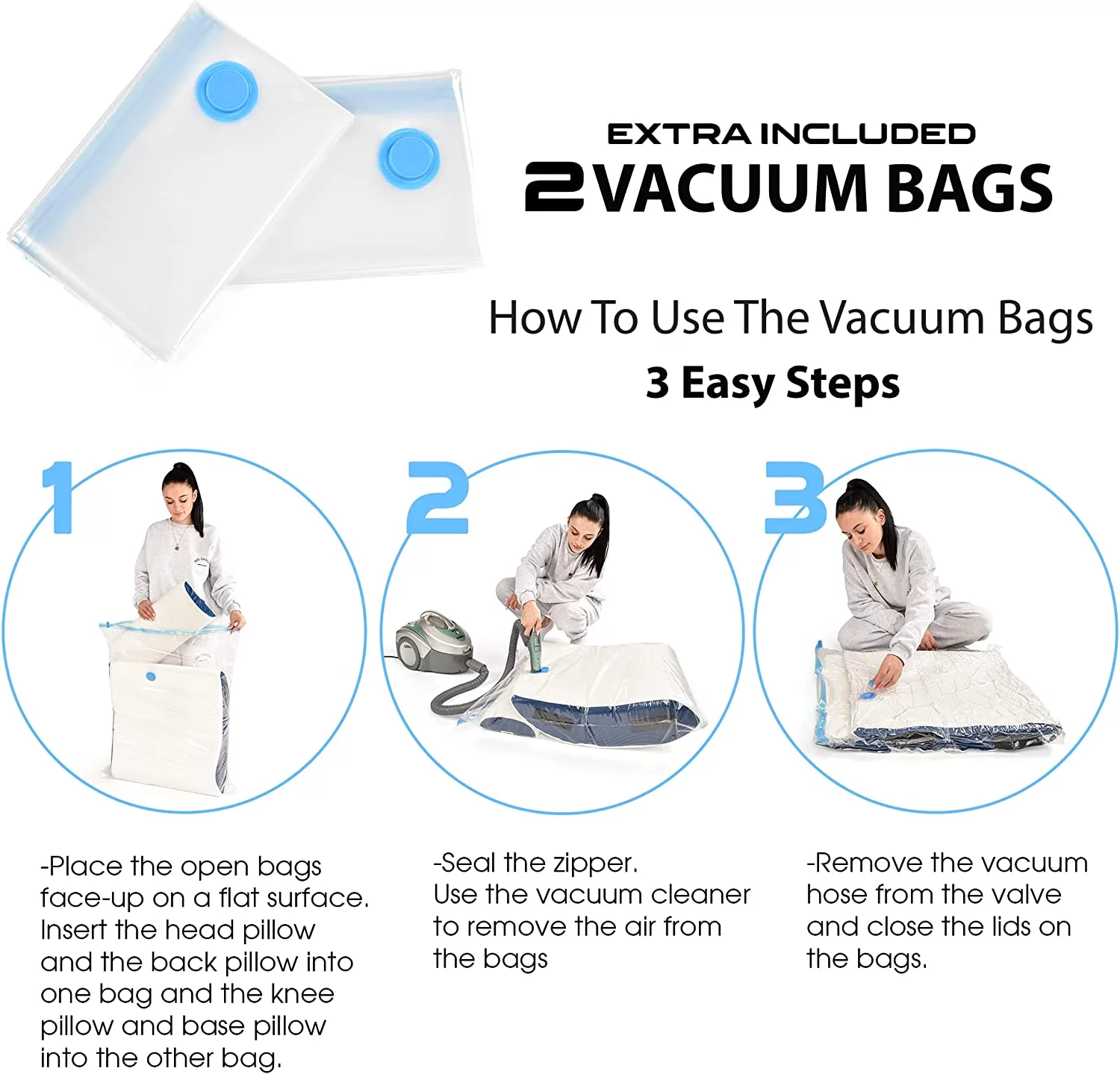 EXTRA INCLUDED
2 VACUUM BAGS

How To Use The Vacuum Bags
3 Easy Steps

1

2

3

-Place the open bags face-up on a flat surface. Insert the head pillow and the back pillow into one bag and the knee pillow and base pillow into the other bag.

-Seal the zipper.
Use the vacuum cleaner to remove the air from the bags

-Remove the vacuum hose from the valve and close the lids on the bags.