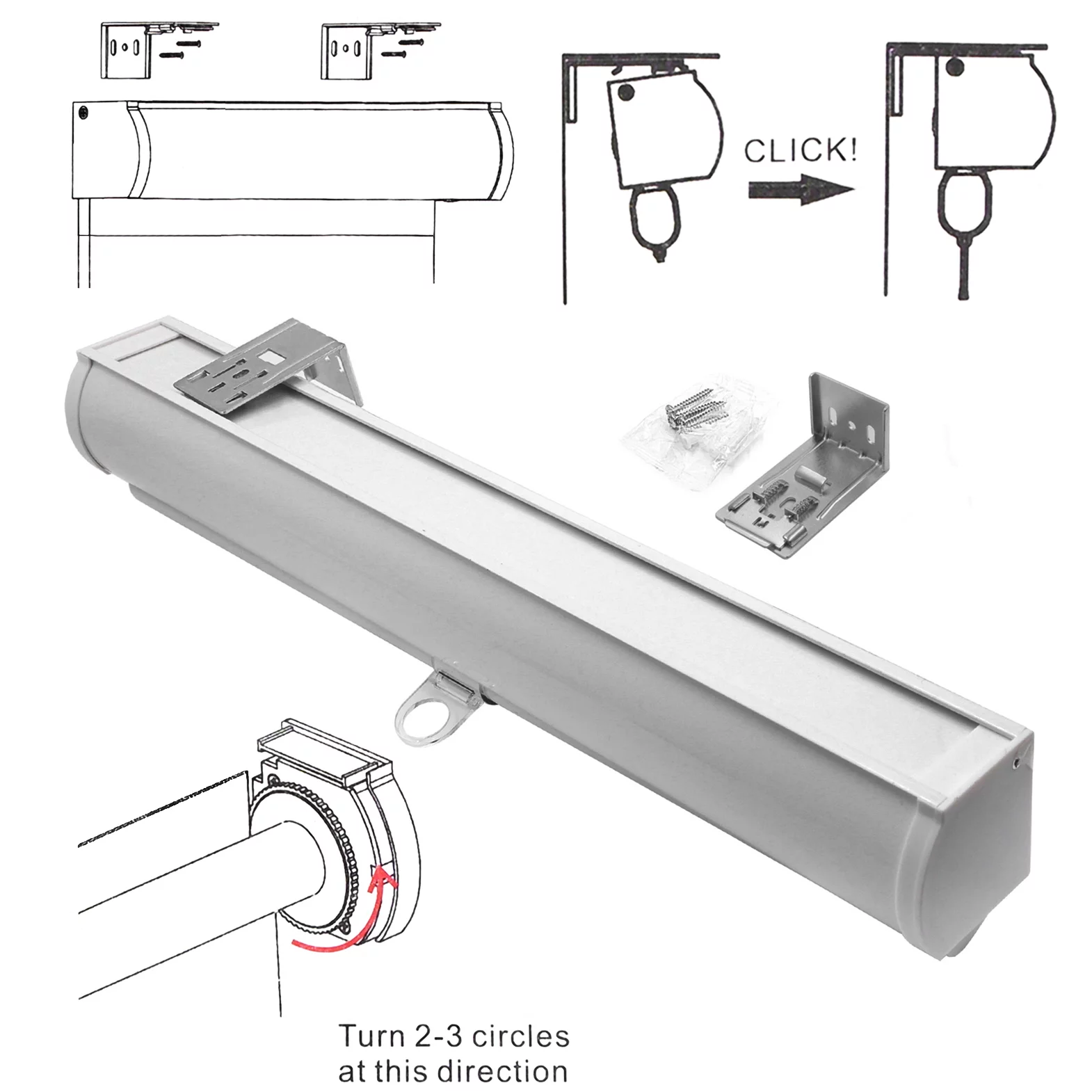 CLICK!

Turn 2-3 circles
at this direction