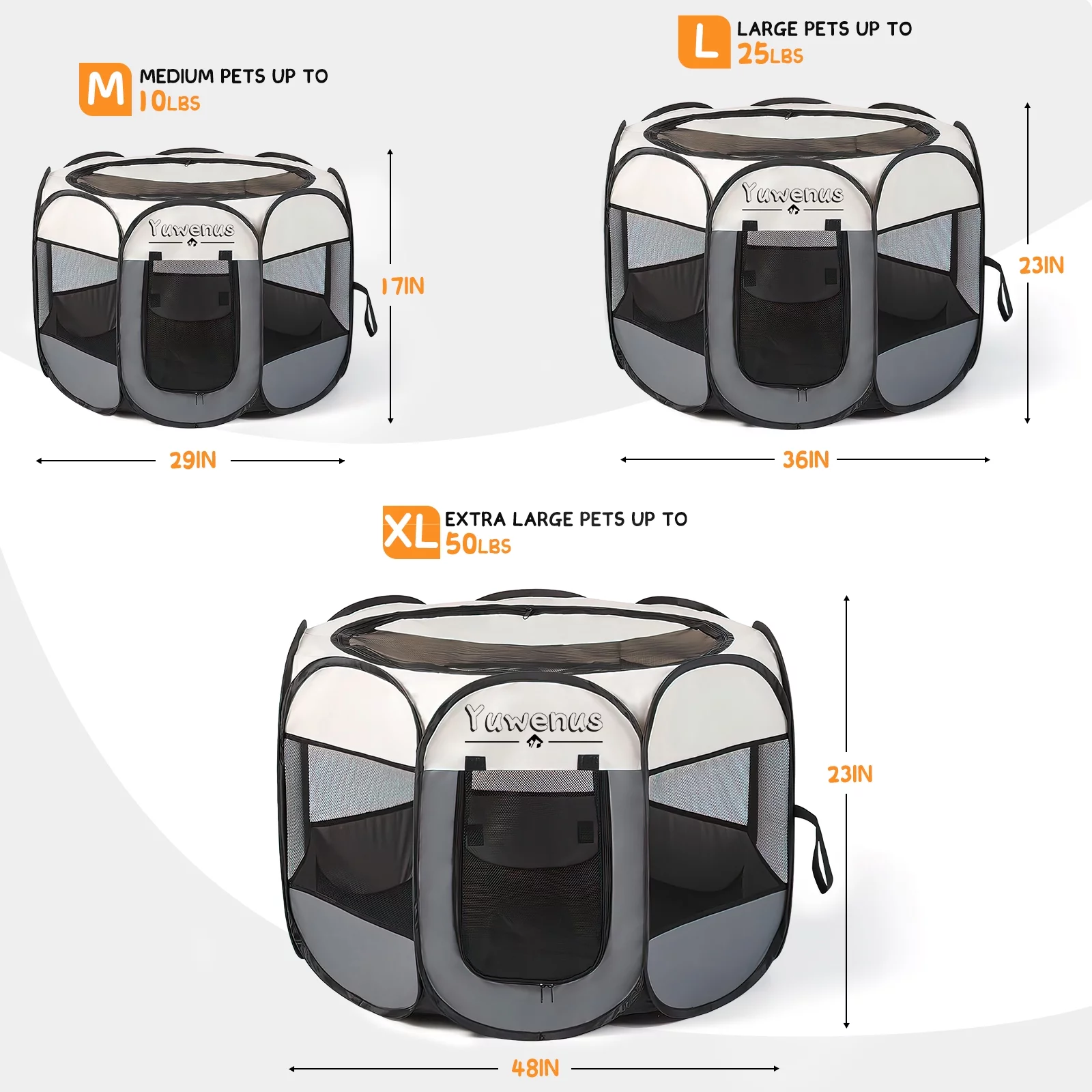 M MEDIUM PETS UP TO
10LBS

Yuwenus

17IN

29IN

L LARGE PETS UP TO
25LBS

Yuwenus

23IN

36IN

XL EXTRA LARGE PETS UP TO
50LBS

Yuwenus

23IN

48IN