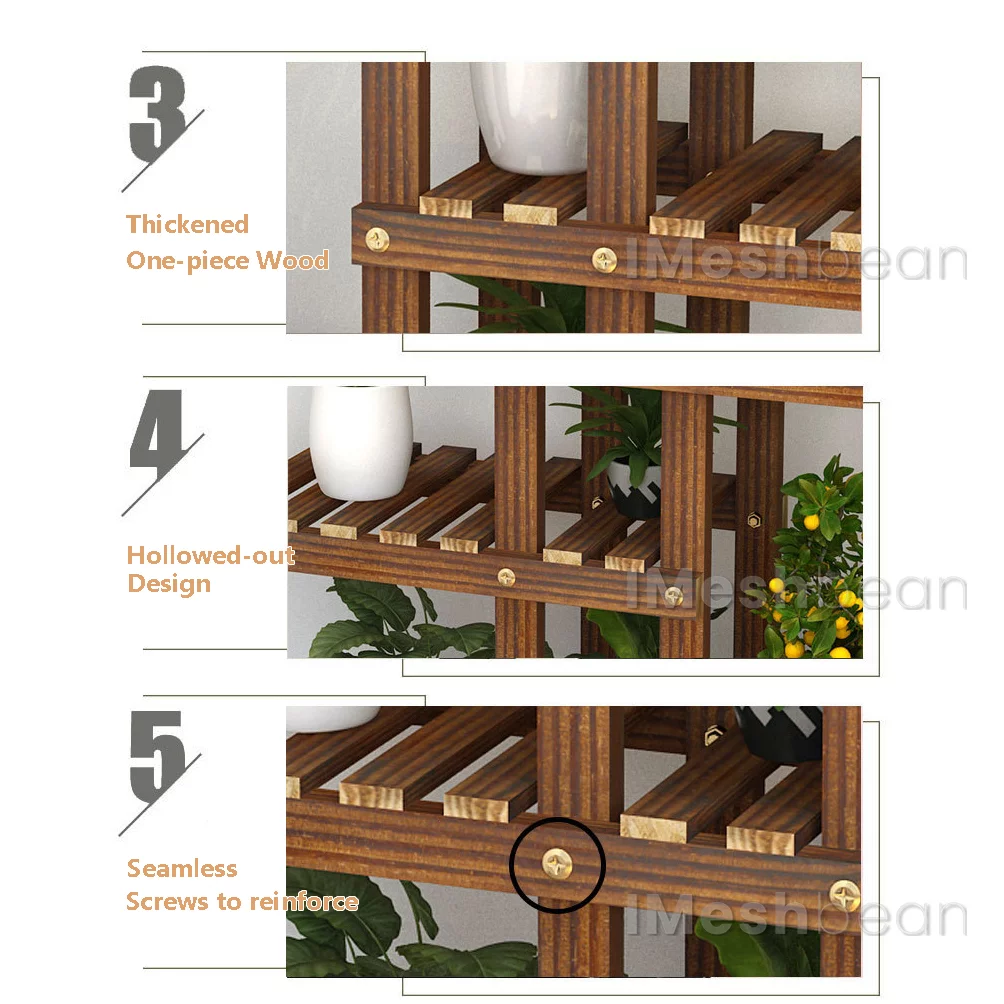 3

Thickened
One-piece Wood

iMeshbean

4

Hollowed-out
Design

iMeshbean

5

Seamless
Screws to reinforce

iMeshbean