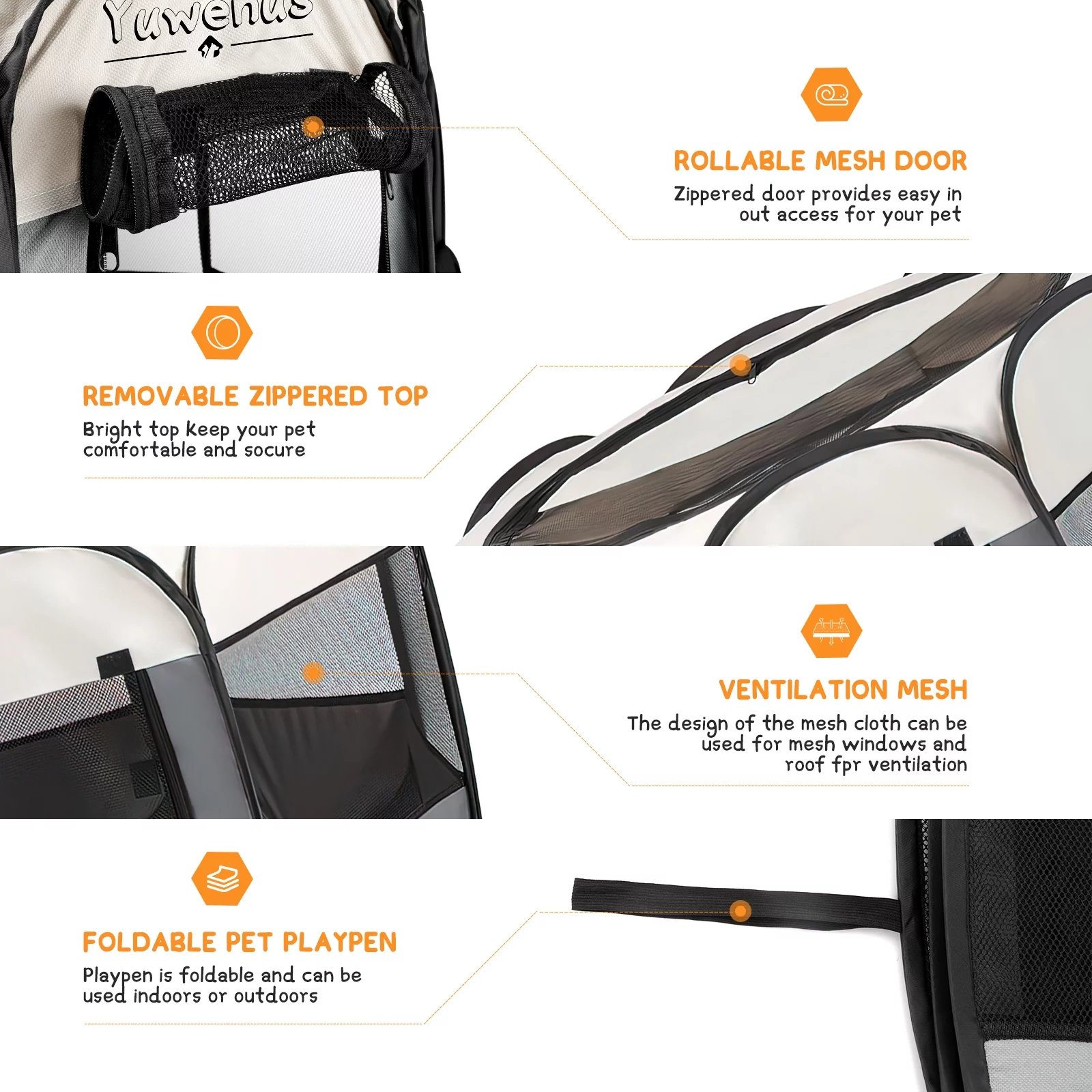 Yuwenus

ROLLABLE MESH DOOR
Zippered door provides easy in out access for your pet

REMOVABLE ZIPPERED TOP
Bright top keep your pet comfortable and socure

VENTILATION MESH
The design of the mesh cloth can be used for mesh windows and roof fpr ventilation

FOLDABLE PET PLAYPEN
Playpen is foldable and can be used indoors or outdoors