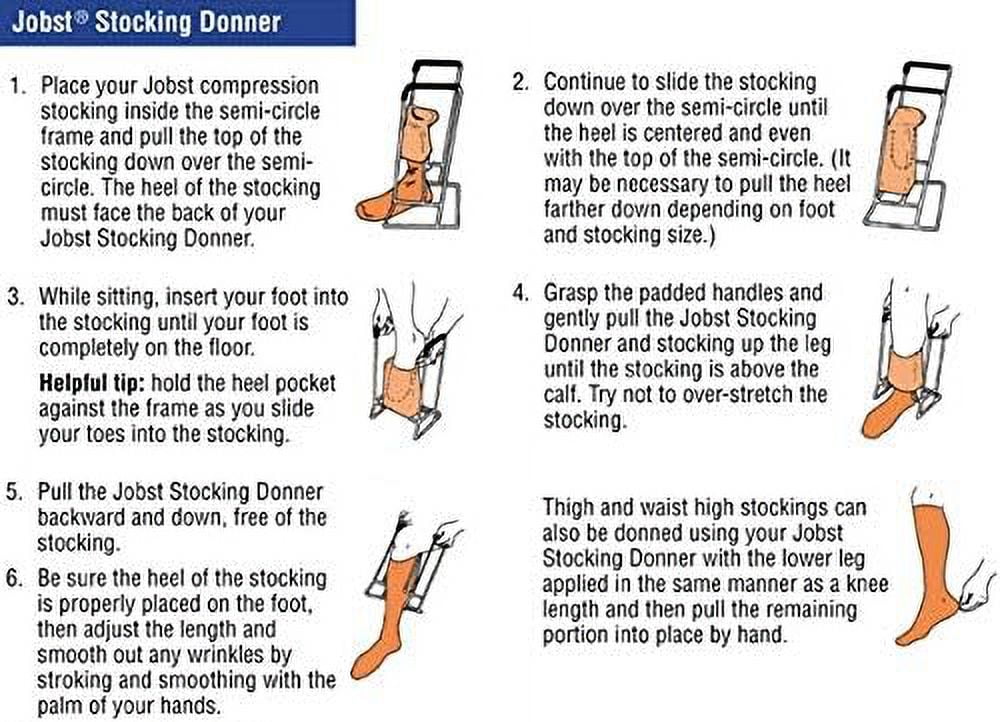 Jobst® Stocking Donner

1. Place your Jobst compression stocking inside the semi-circle frame and pull the top of the stocking down over the semi-circle. The heel of the stocking must face the back of your Jobst Stocking Donner.

2. Continue to slide the stocking down over the semi-circle until the heel is centered and even with the top of the semi-circle. (It may be necessary to pull the heel farther down depending on foot and stocking size.)

3. While sitting, insert your foot into the stocking until your foot is completely on the floor.

Helpful tip: hold the heel pocket against the frame as you slide your toes into the stocking.

4. Grasp the padded handles and gently pull the Jobst Stocking Donner and stocking up the leg until the stocking is above the calf. Try not to over-stretch the stocking.

5. Pull the Jobst Stocking Donner backward and down, free of the stocking.

6. Be sure the heel of the stocking is properly placed on the foot, then adjust the length and smooth out any wrinkles by stroking and smoothing with the palm of your hands.

Thigh and waist high stockings can also be donned using your Jobst Stocking Donner with the lower leg applied in the same manner as a knee length and then pull the remaining portion into place by hand.