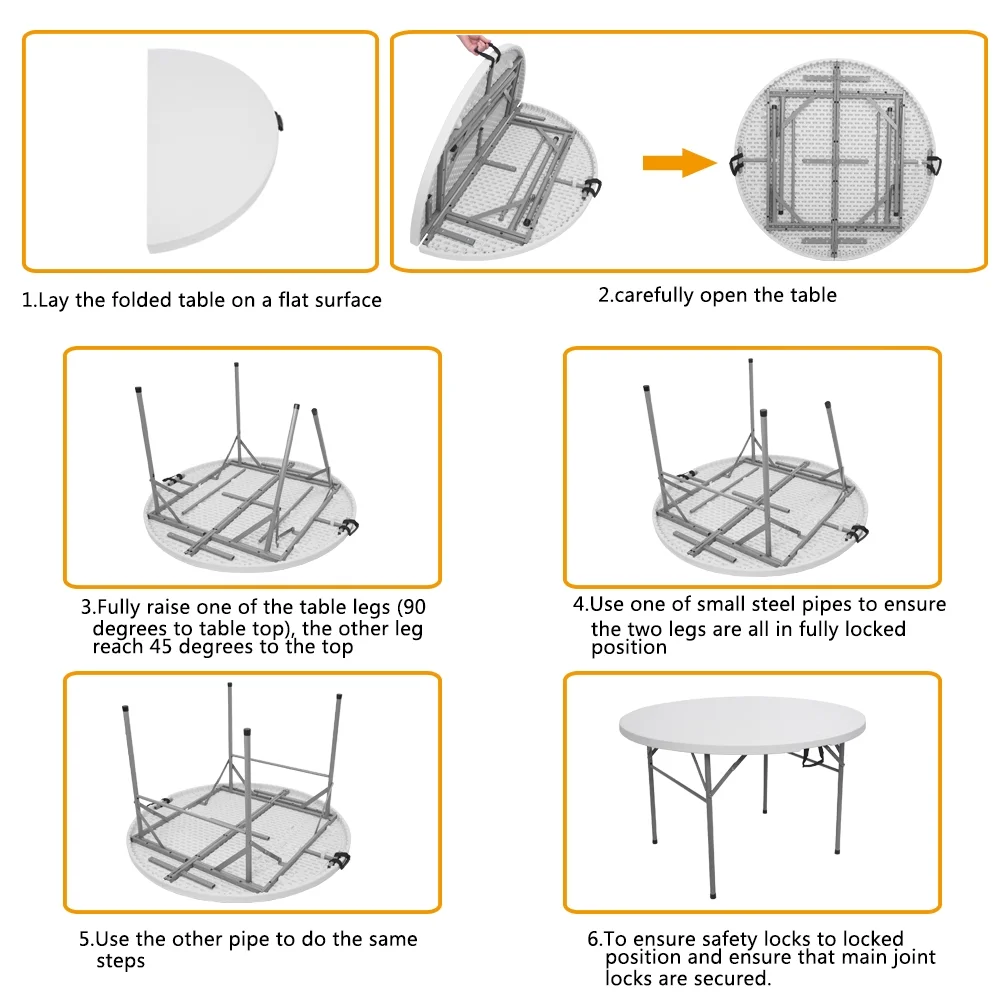 1.Lay the folded table on a flat surface

2.carefully open the table

3.Fully raise one of the table legs (90 degrees to table top), the other leg reach 45 degrees to the top

4.Use one of small steel pipes to ensure the two legs are all in fully locked position

5.Use the other pipe to do the same steps

6.To ensure safety locks to locked position and ensure that main joint locks are secured.