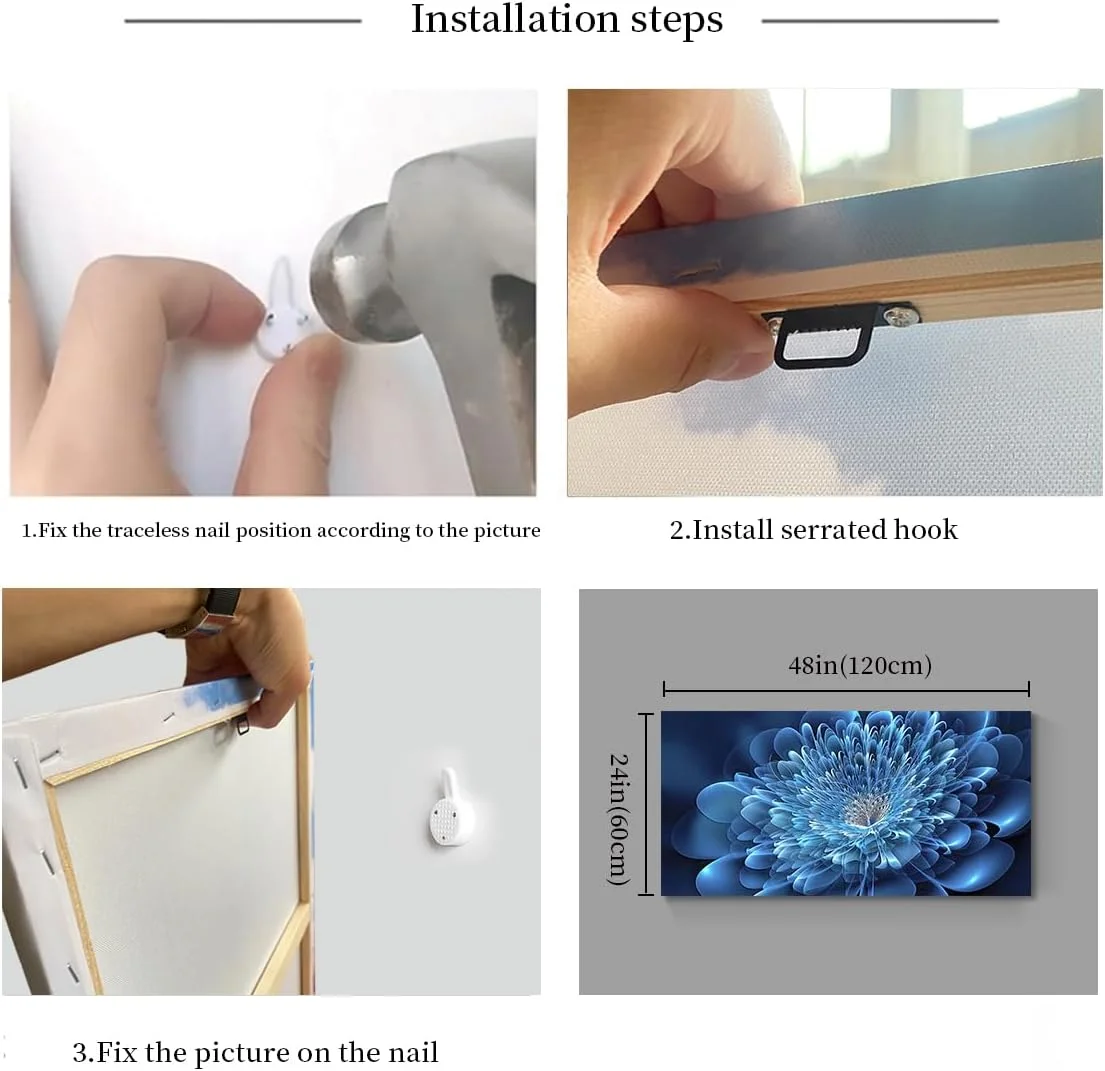 Installation steps

1.Fix the traceless nail position according to the picture

2.Install serrated hook

48in(120cm)

24in(60cm)

3.Fix the picture on the nail