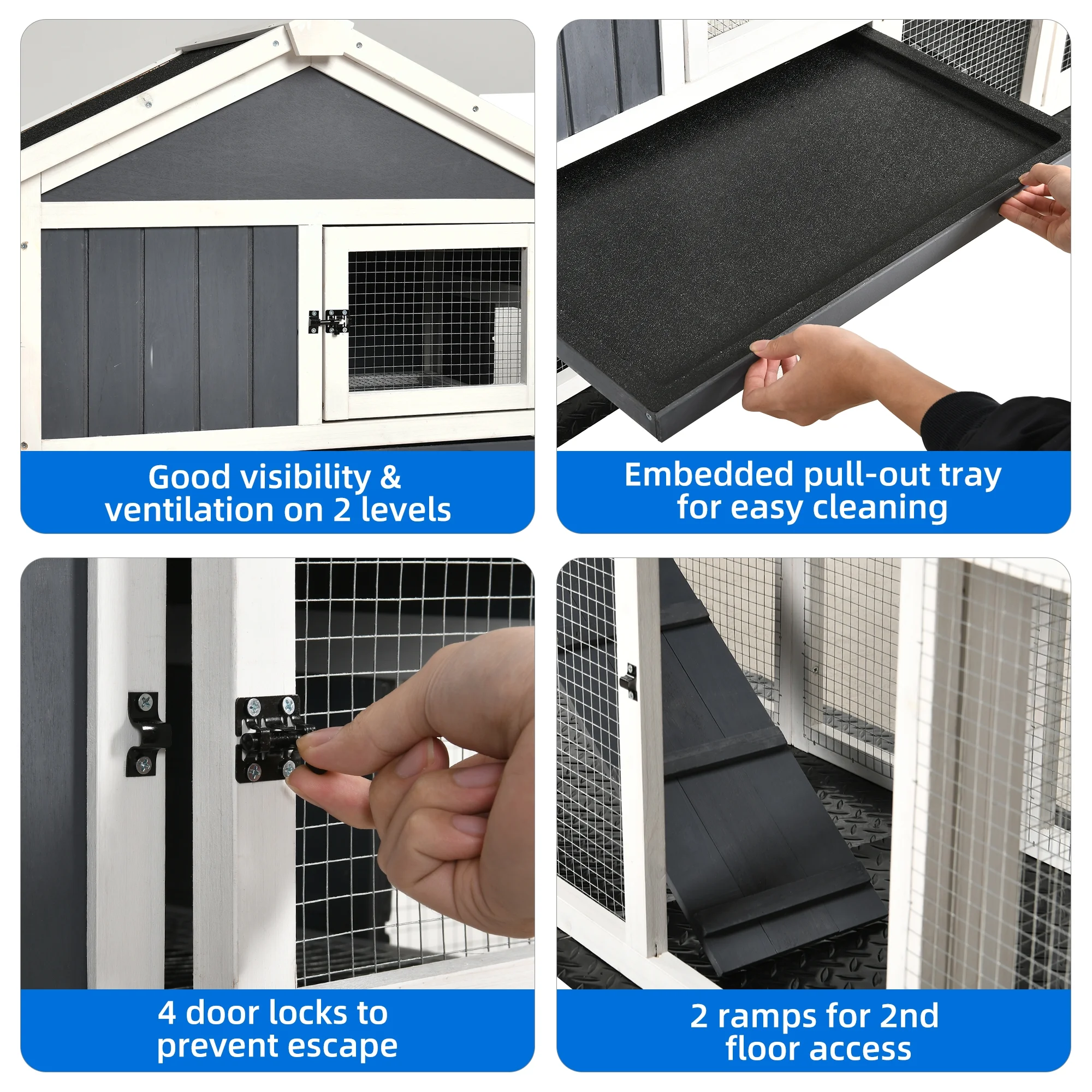 Good visibility & ventilation on 2 levels

Embedded pull-out tray for easy cleaning

4 door locks to prevent escape

2 ramps for 2nd floor access