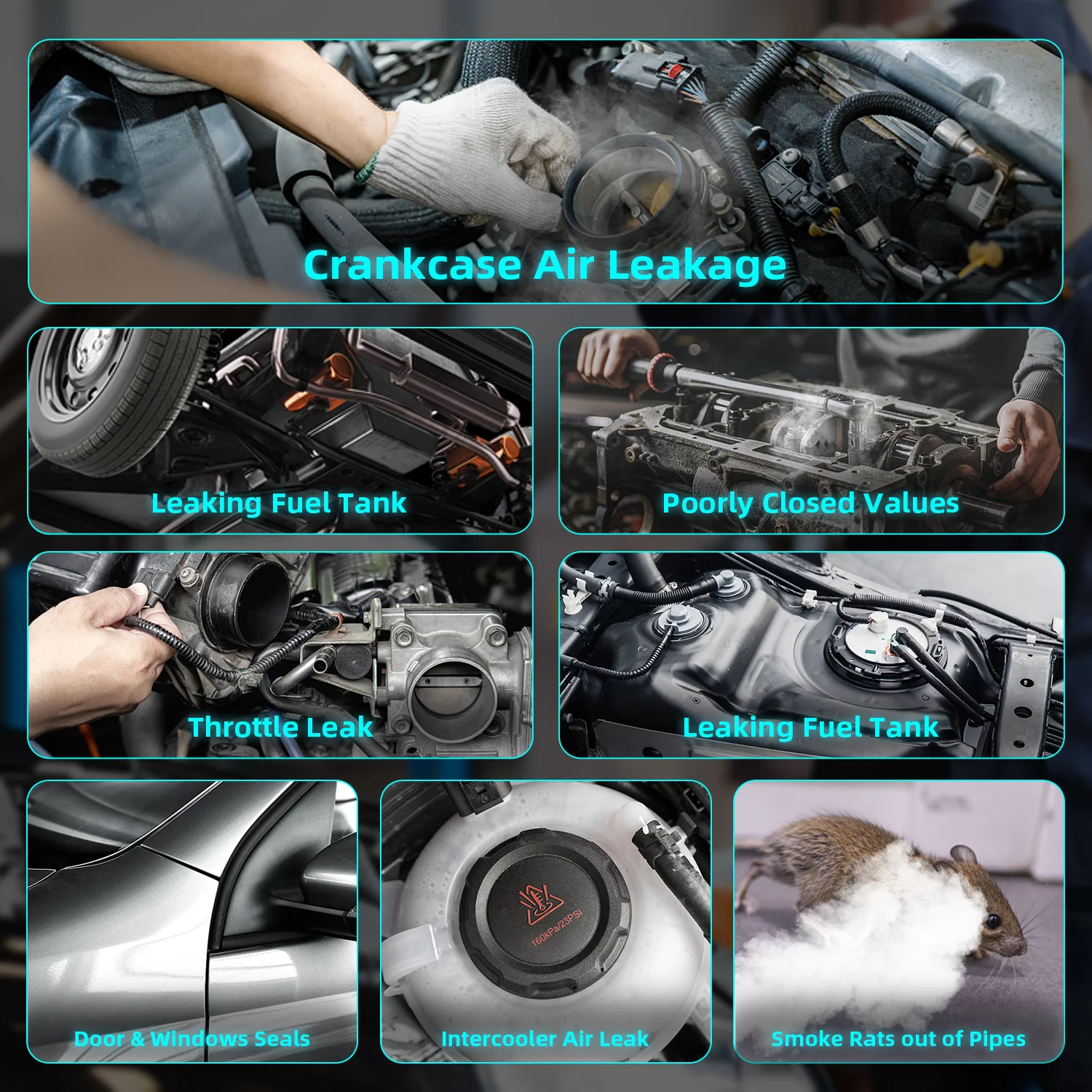 Crankcase Air Leakage

Leaking Fuel Tank

Poorly Closed Values

Throttle Leak

Leaking Fuel Tank

Door & Windows Seals

160kPa/23PSI

Intercooler Air Leak

Smoke Rats out of Pipes