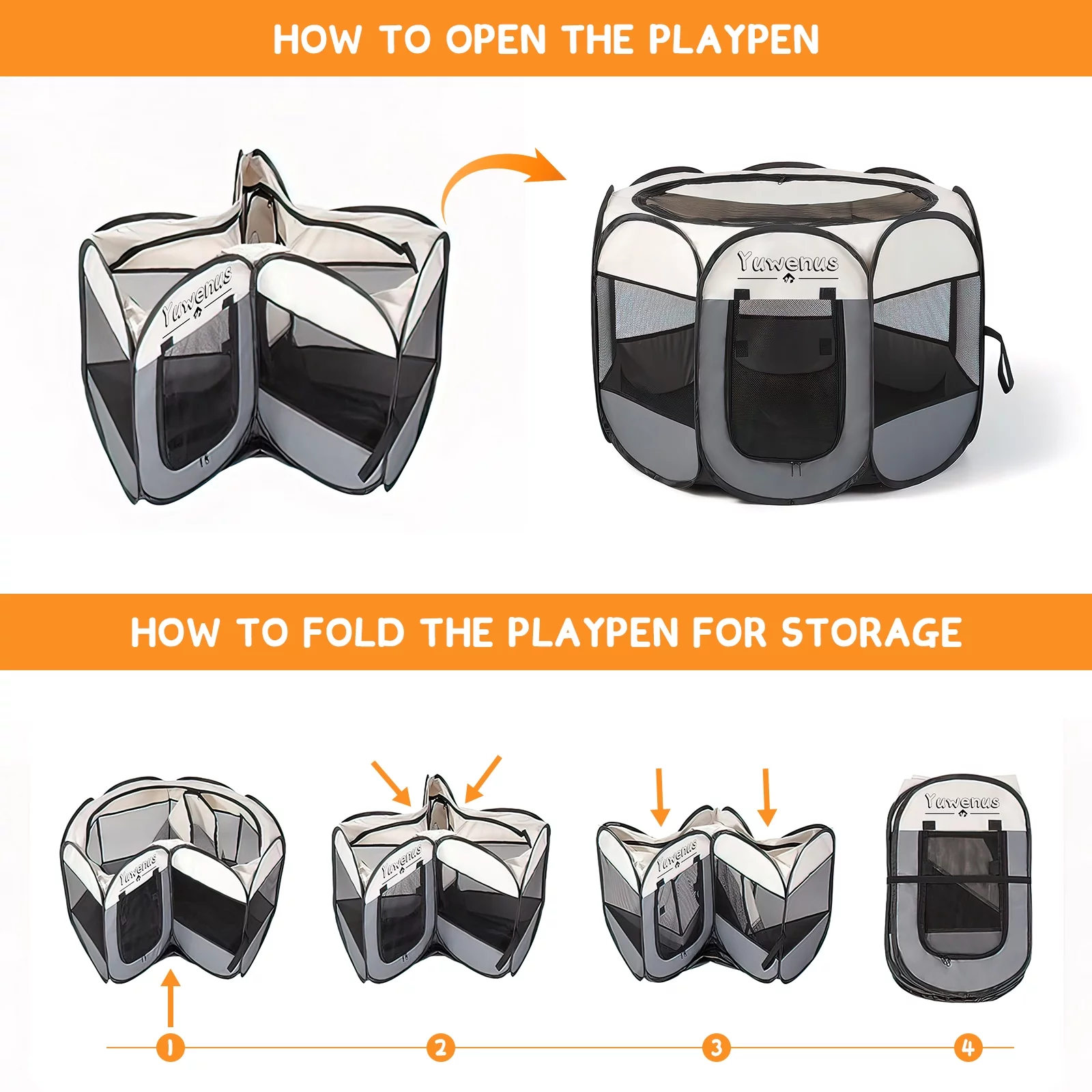 HOW TO OPEN THE PLAYPEN

Yuwenus

Yuwenus

HOW TO FOLD THE PLAYPEN FOR STORAGE

Yuwenus

Yuwenus

Yuwenus

Yuwenus

1

2

3

4