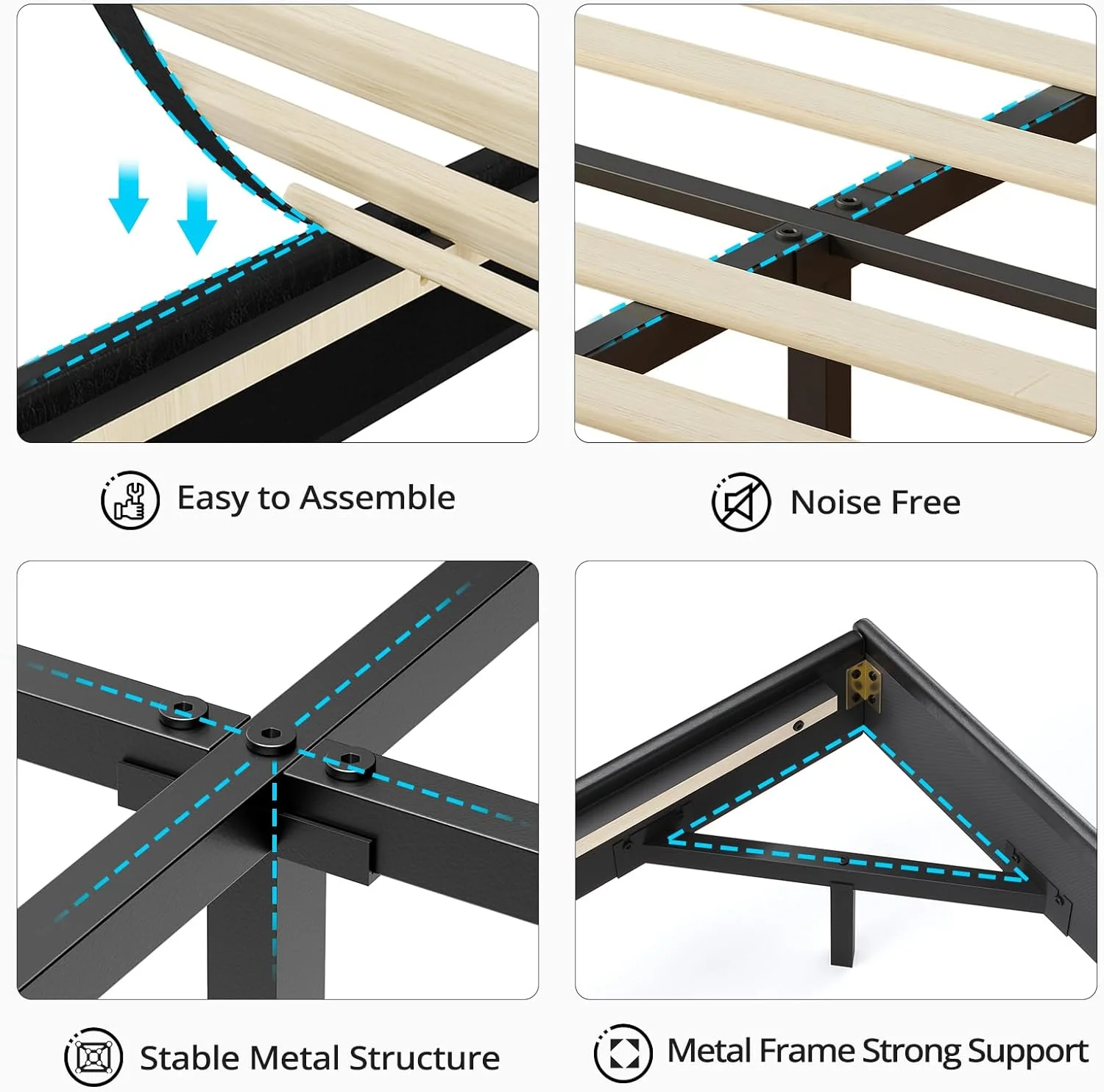 Easy to Assemble

Noise Free

Stable Metal Structure

Metal Frame Strong Support