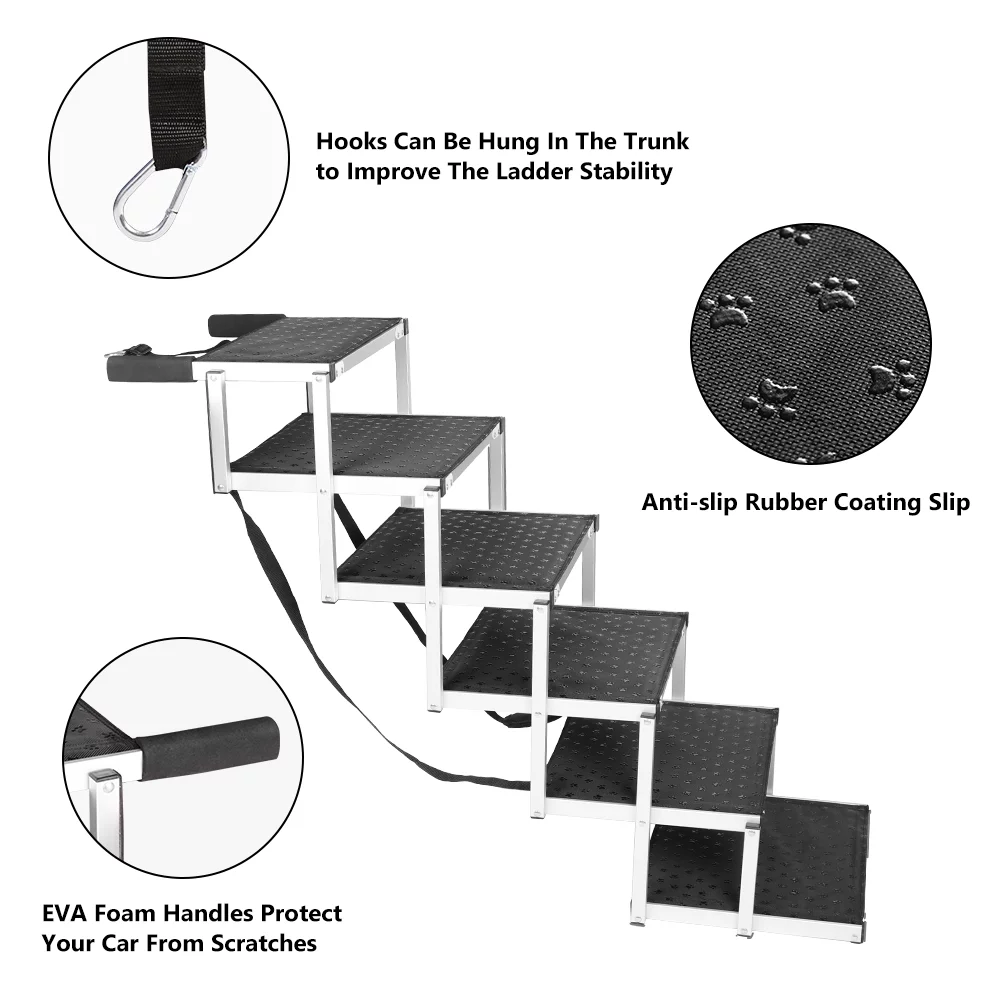 Hooks Can Be Hung In The Trunk to Improve The Ladder Stability

Anti-slip Rubber Coating Slip

EVA Foam Handles Protect Your Car From Scratches