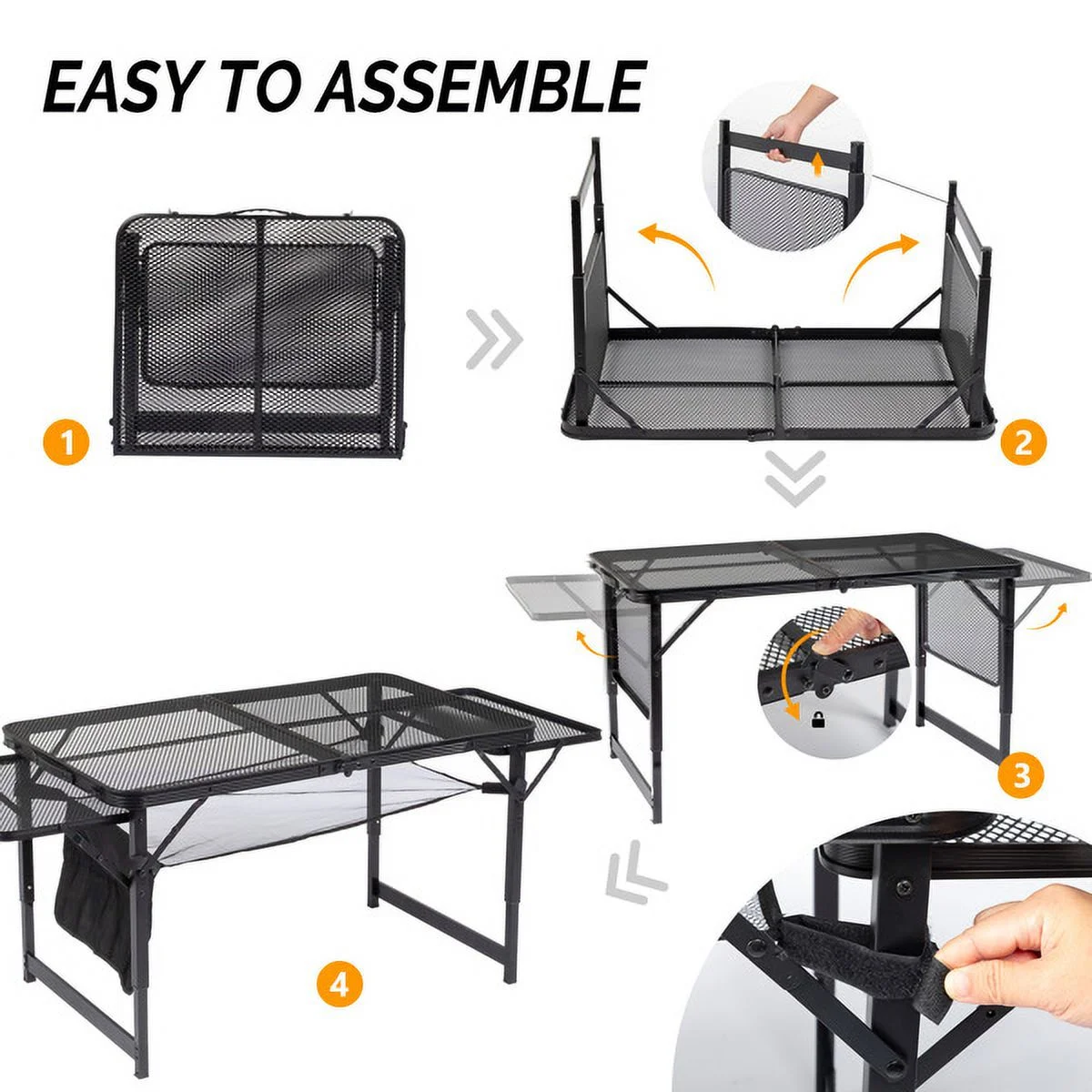 EASY TO ASSEMBLE

1

2

3

4