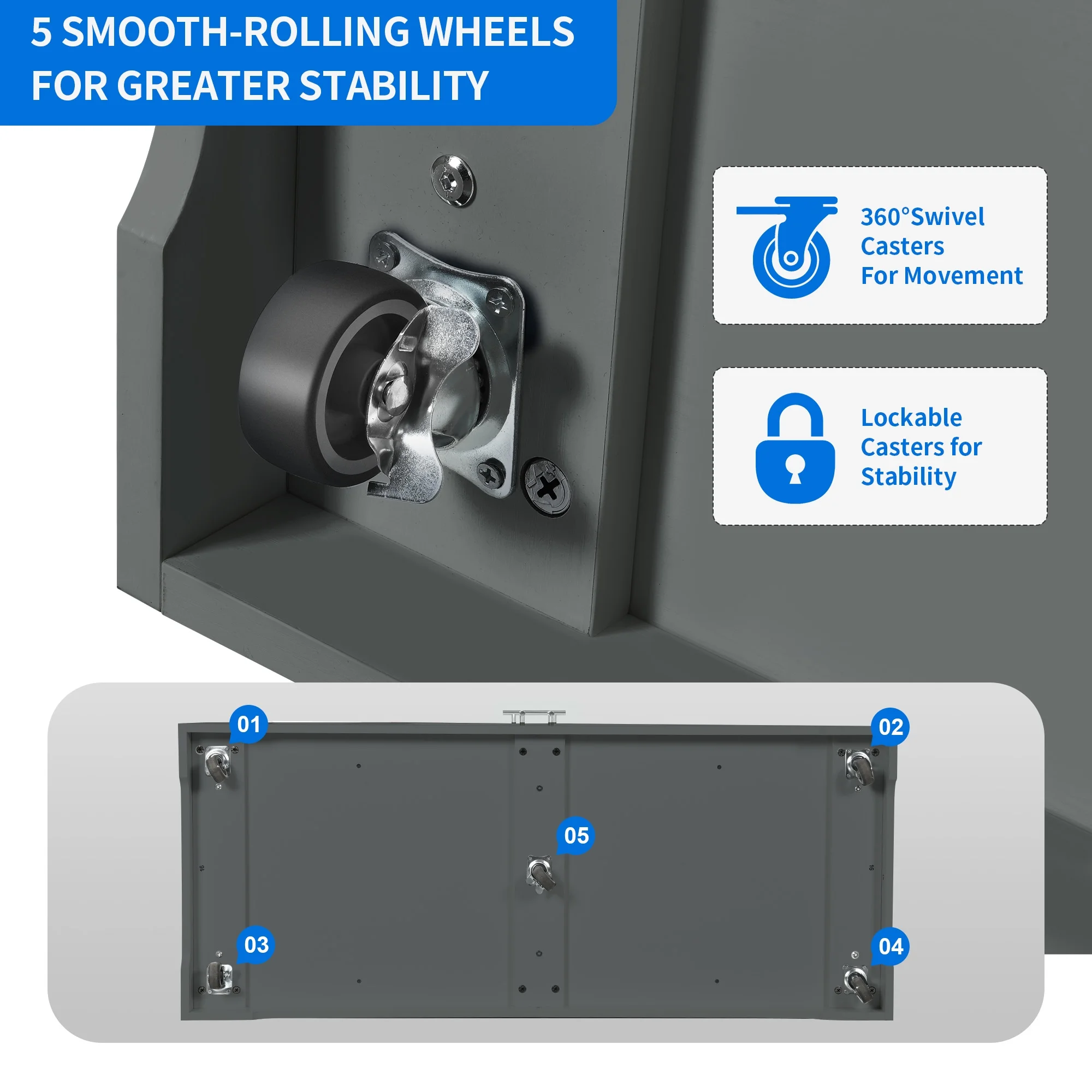 5 SMOOTH-ROLLING WHEELS FOR GREATER STABILITY

360°Swivel Casters For Movement

Lockable Casters for Stability

01

02

05

03

04