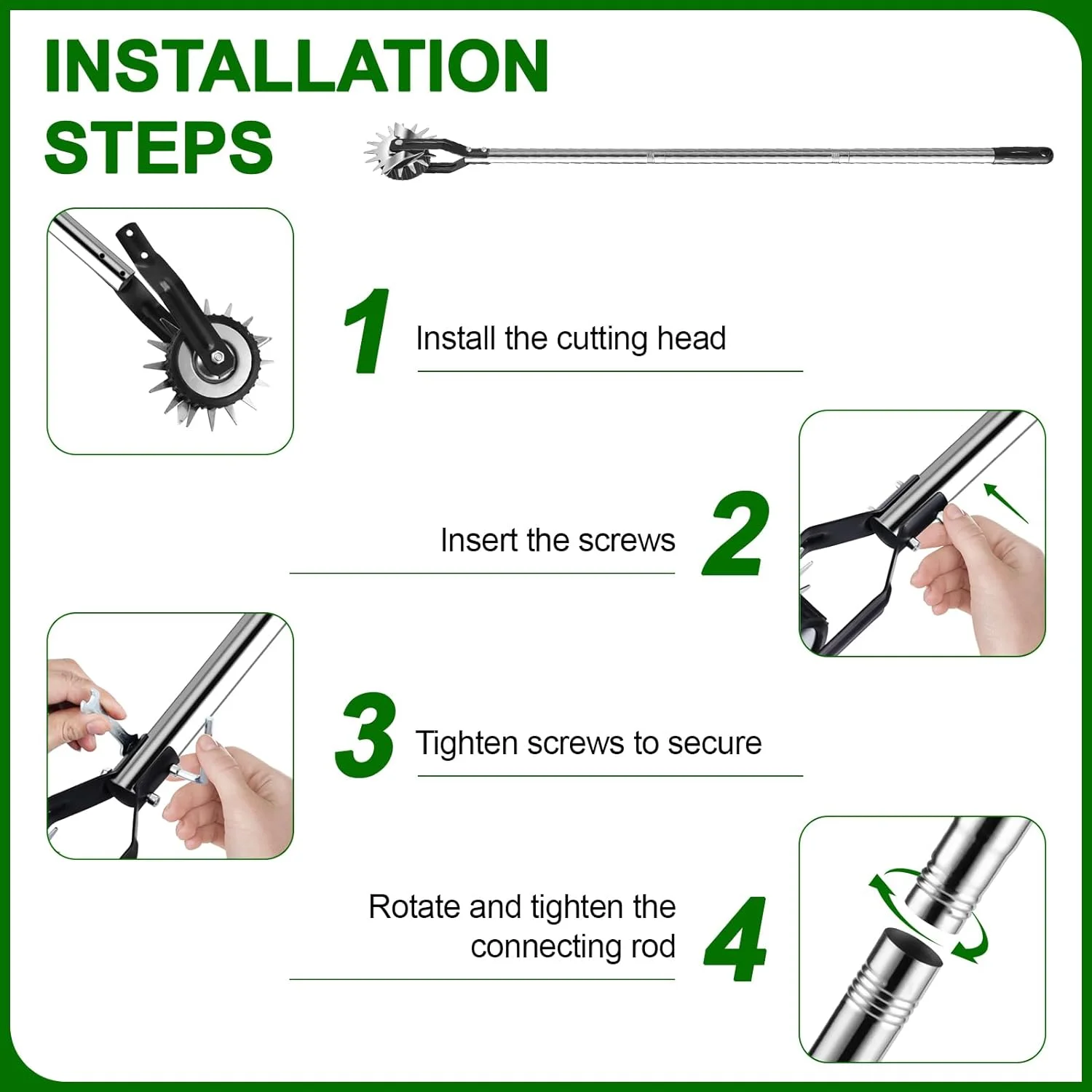 INSTALLATION STEPS

1 Install the cutting head

Insert the screws 2

3 Tighten screws to secure

Rotate and tighten the connecting rod 4