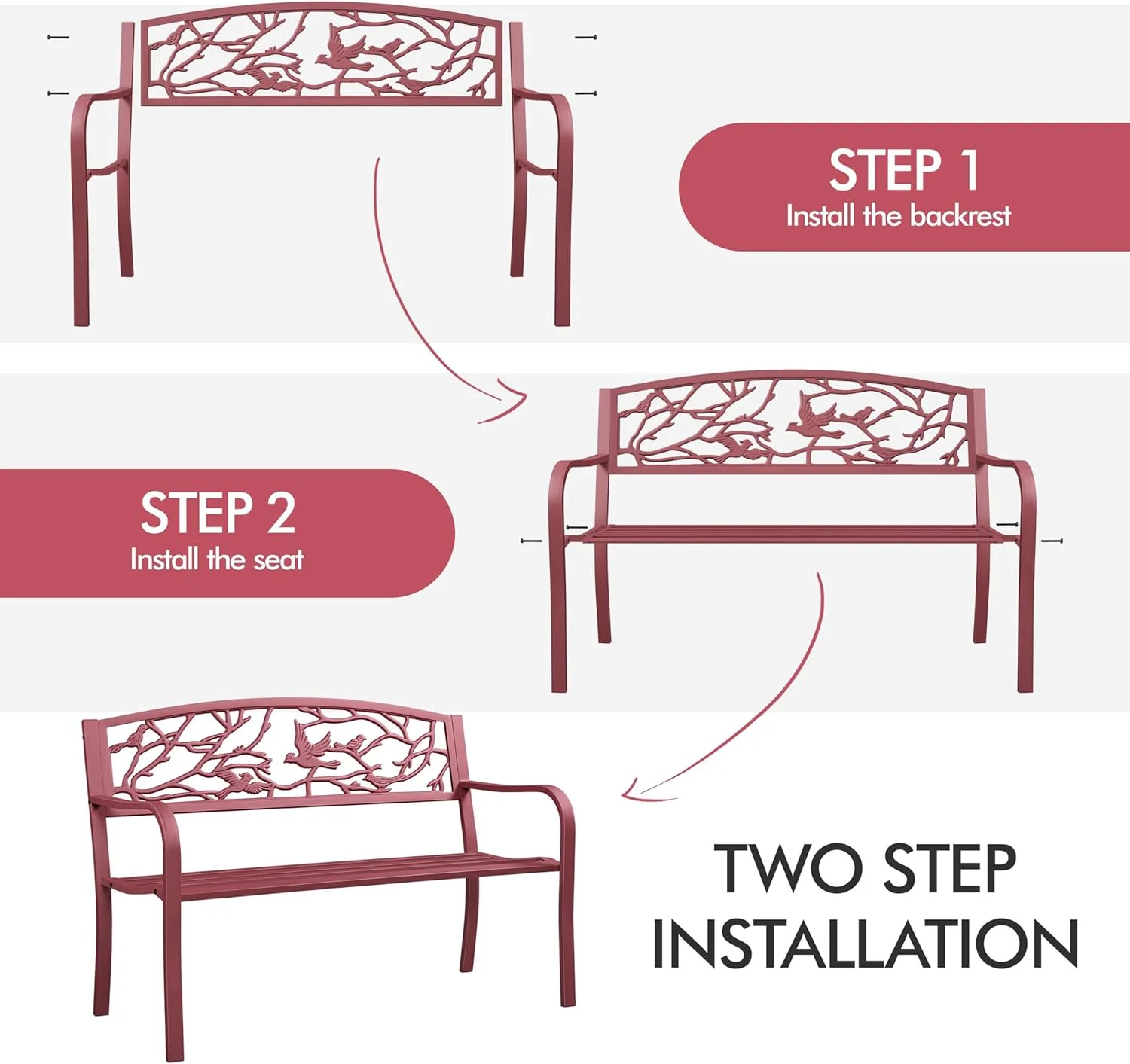 STEP 1
Install the backrest

STEP 2
Install the seat

TWO STEP
INSTALLATION