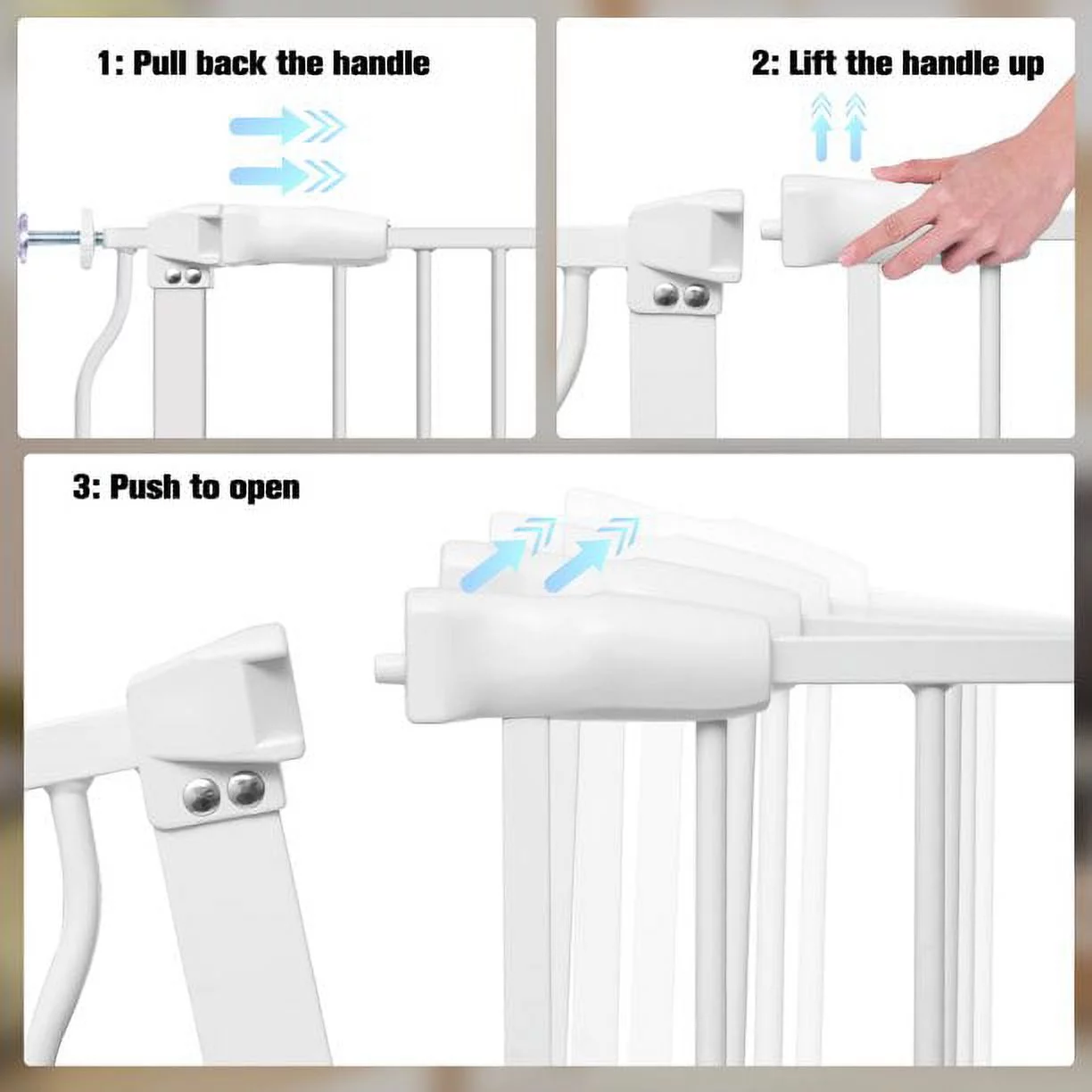 1: Pull back the handle

2: Lift the handle up

3: Push to open