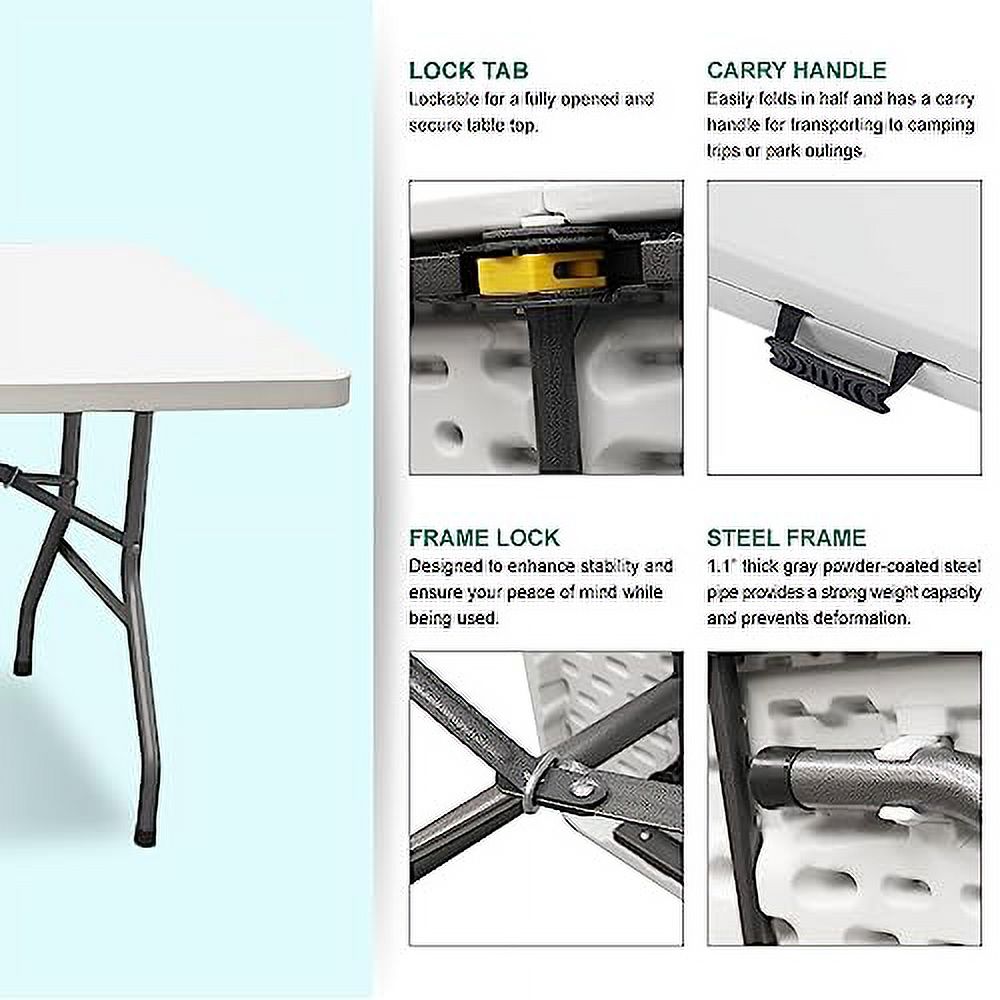 LOCK TAB
Lockable for a fully opened and secure table top.

CARRY HANDLE
Easily folds in half and has a carry handle for transporting to camping trips or park outings.

FRAME LOCK
Designed to enhance stability and ensure your peace of mind while being used.

STEEL FRAME
1.1" thick gray powder-coated steel pipe provides a strong weight capacity and prevents deformation.