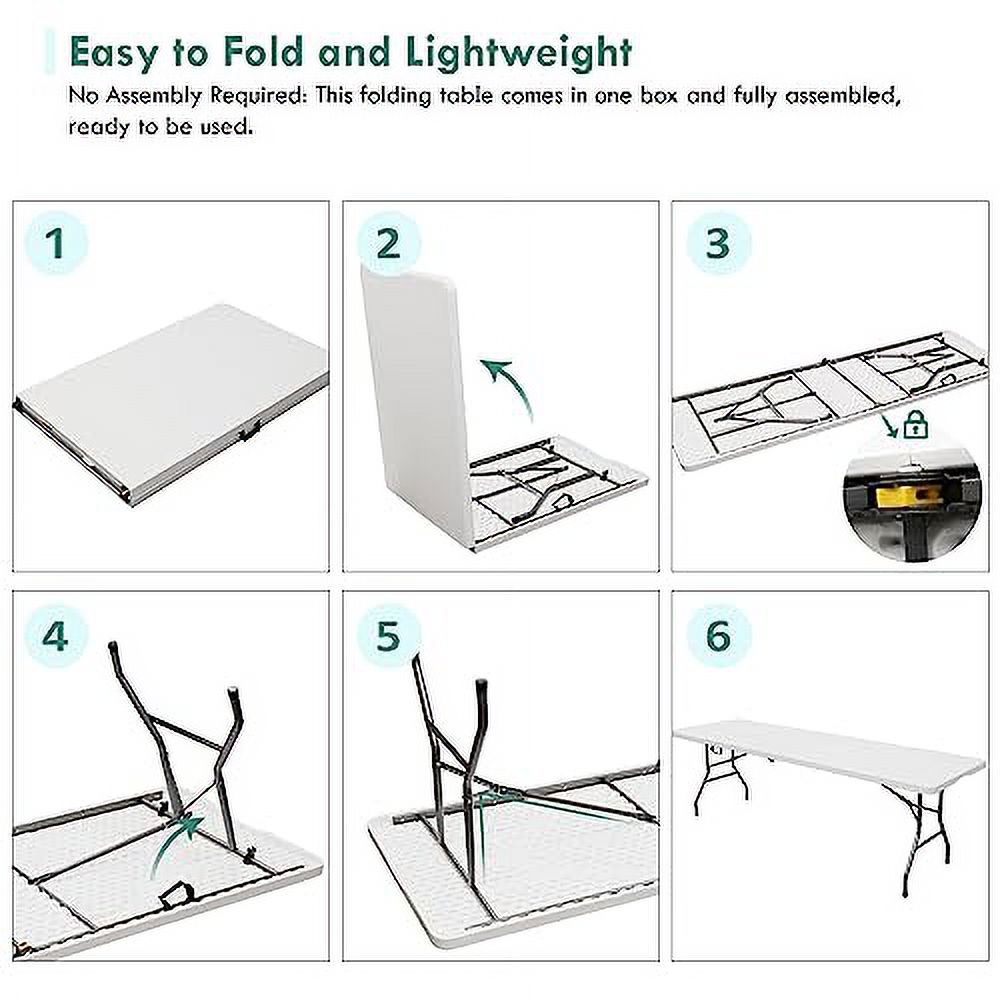 Easy to Fold and Lightweight

No Assembly Required: This folding table comes in one box and fully assembled, ready to be used.

1

2

3

4

5

6