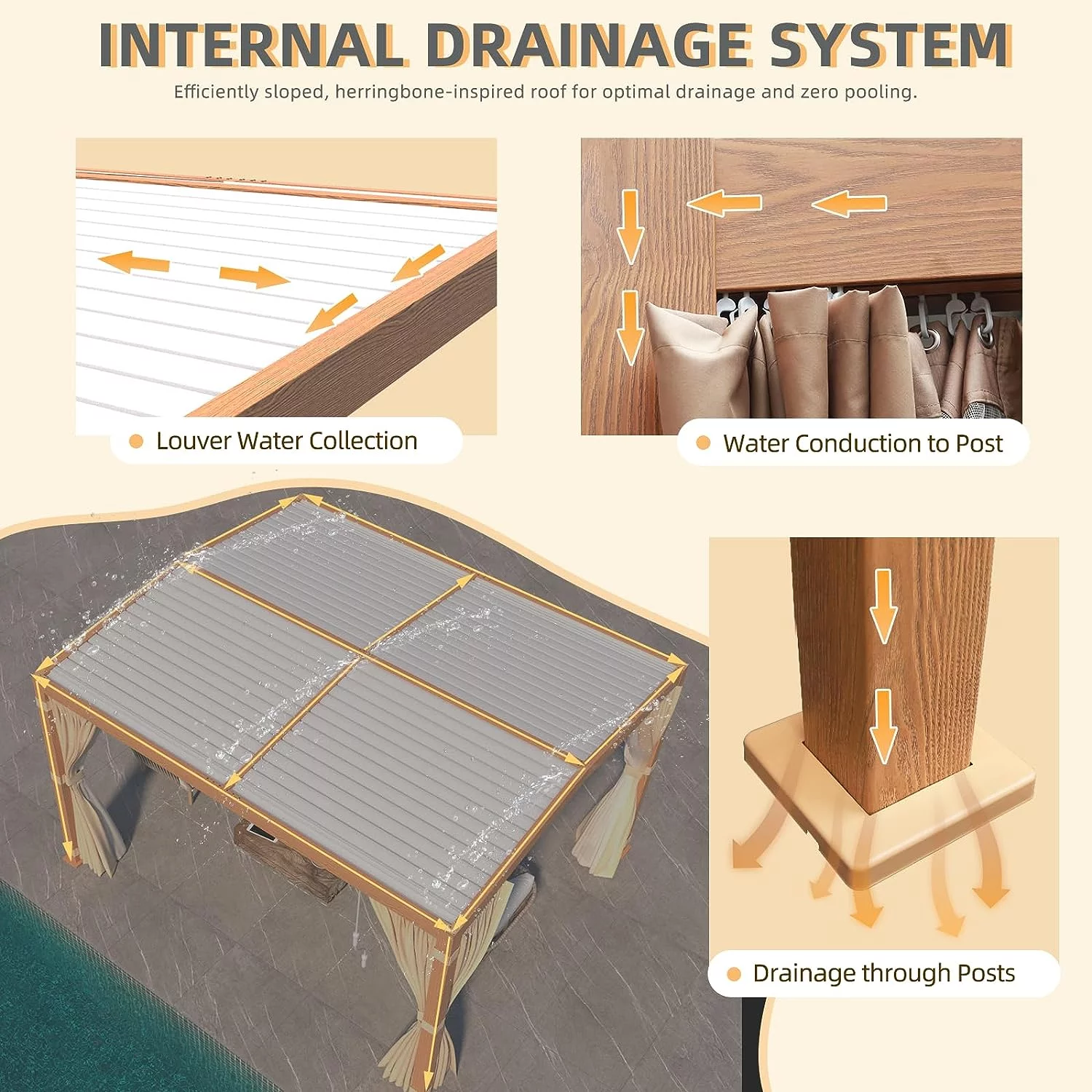 INTERNAL DRAINAGE SYSTEM

Efficiently sloped, herringbone-inspired roof for optimal drainage and zero pooling.

Louver Water Collection

Water Conduction to Post

Drainage through Posts