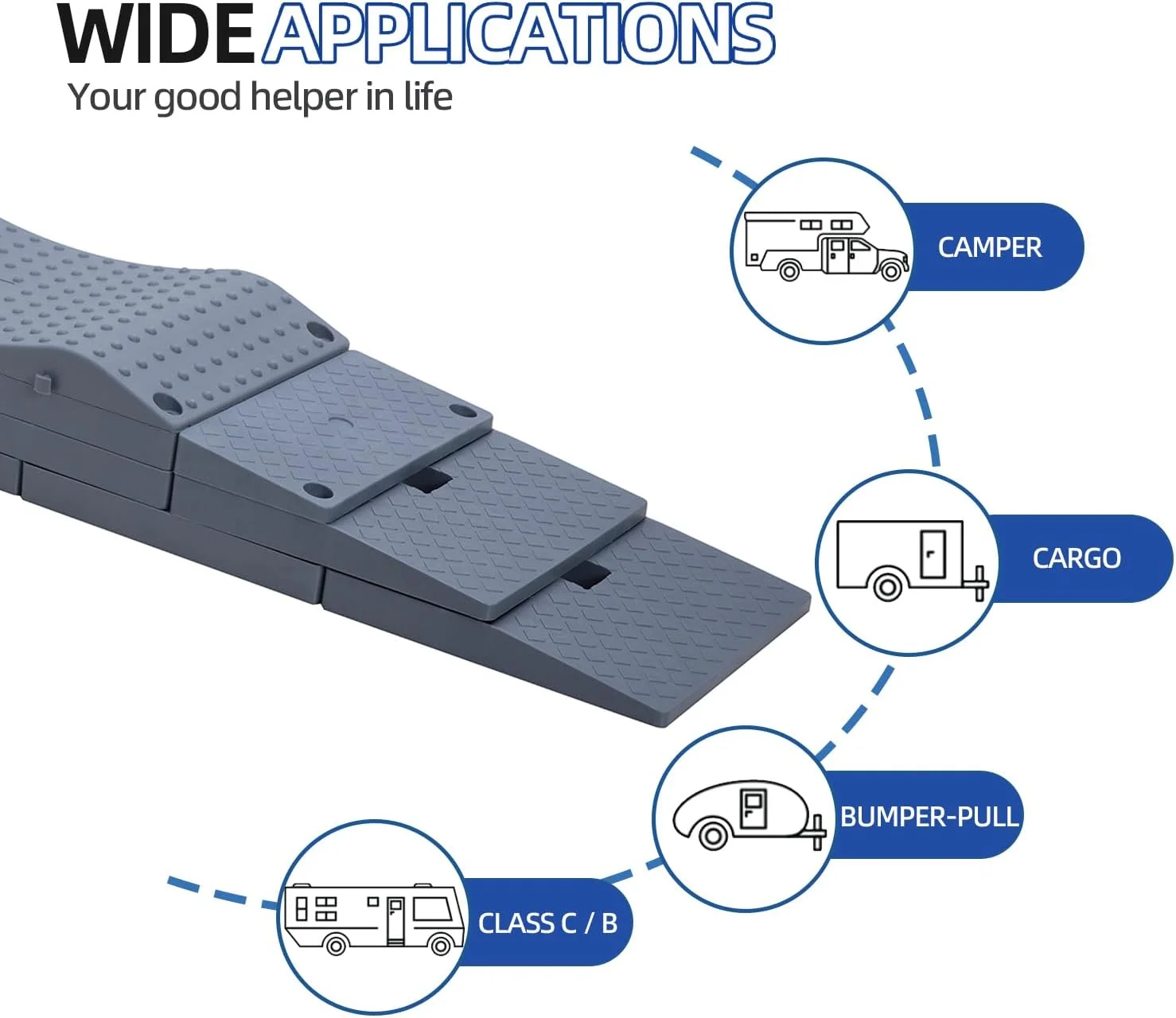 WIDE APPLICATIONS
Your good helper in life

CAMPER

CARGO

BUMPER-PULL

CLASS C / B