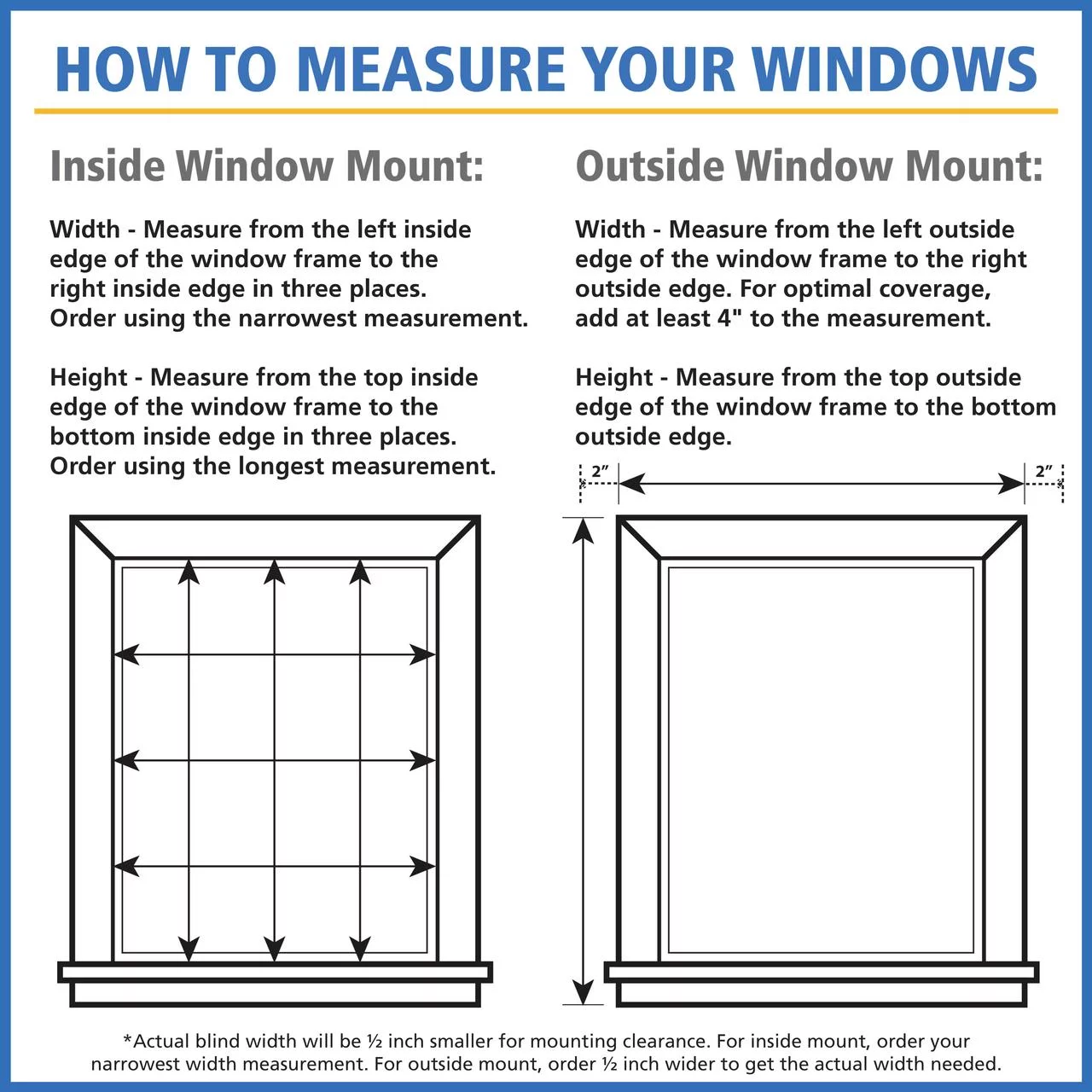 HOW TO MEASURE YOUR WINDOWS

Inside Window Mount:

Width - Measure from the left inside edge of the window frame to the right inside edge in three places. Order using the narrowest measurement.

Height - Measure from the top inside edge of the window frame to the bottom inside edge in three places. Order using the longest measurement.

Outside Window Mount:

Width - Measure from the left outside edge of the window frame to the right outside edge. For optimal coverage, add at least 4" to the measurement.

Height - Measure from the top outside edge of the window frame to the bottom outside edge.

2”

2”

*Actual blind width will be ½ inch smaller for mounting clearance. For inside mount, order your narrowest width measurement. For outside mount, order ½ inch wider to get the actual width needed.